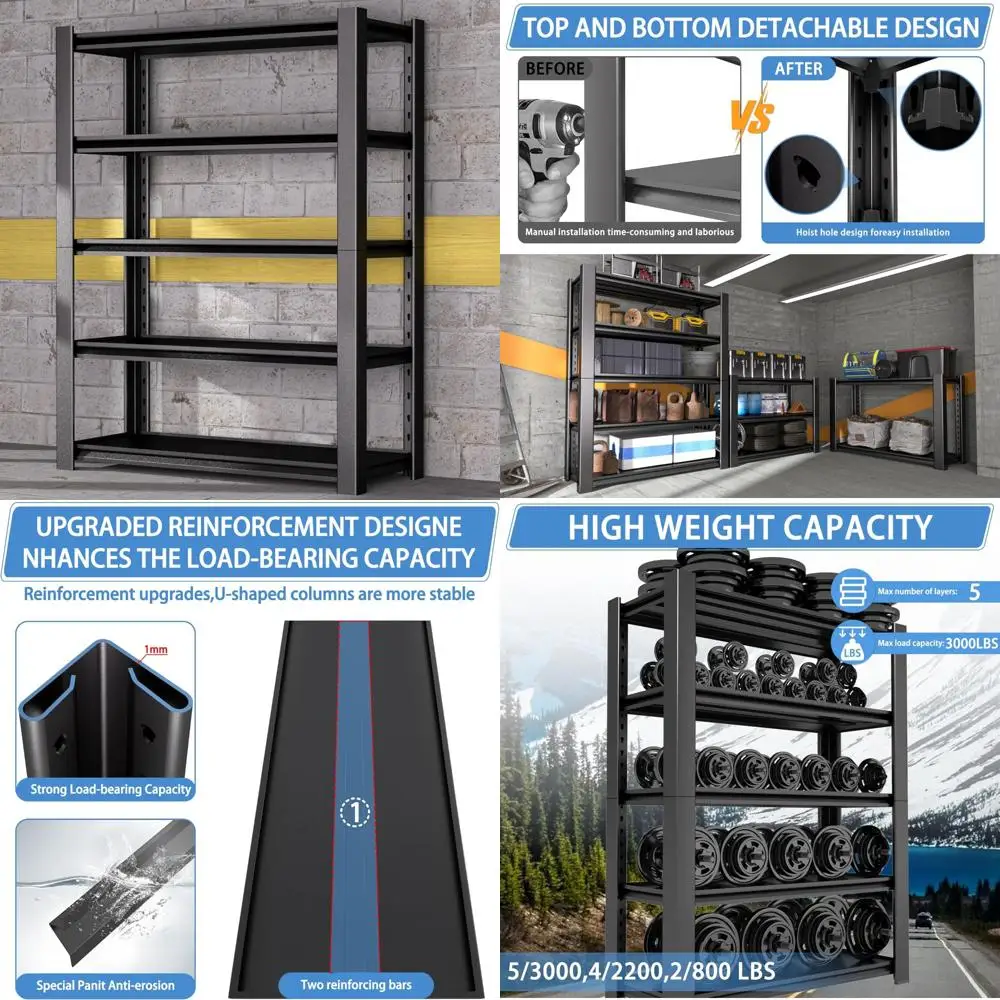 TOP AND BOTTOM DETACHABLE DESIGN

BEFORE

VS

AFTER

Manual installation time-consuming and laborious

Hoist hole design foreasy installation

UPGRADED REINFORCEMENT DESIGNE NHANCES THE LOAD-BEARING CAPACITY

Reinforcement upgrades,U-shaped columns are more stable

1mm

Strong Load-bearing Capacity

Special Panit Anti-erosion

1

Two reinforcing bars

HIGH WEIGHT CAPACITY

Max number of layers: 5

LBS

Max load capacity: 3000LBS

5/3000,4/2200,2/800 LBS