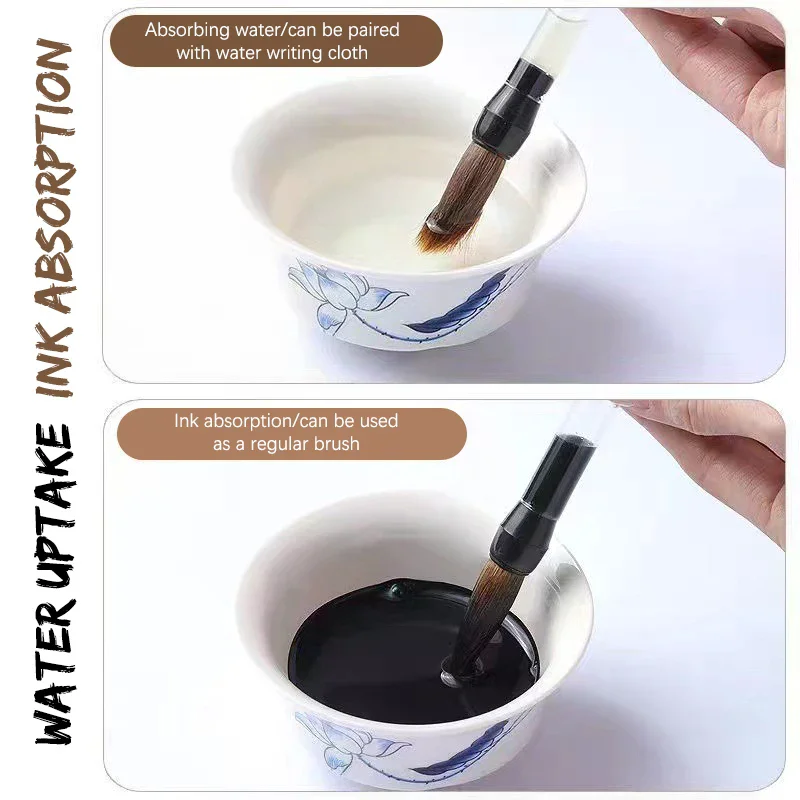 WATER UPTAKE INK ABSORPTION

Absorbing water/can be paired with water writing cloth

Ink absorption/can be used as a regular brush