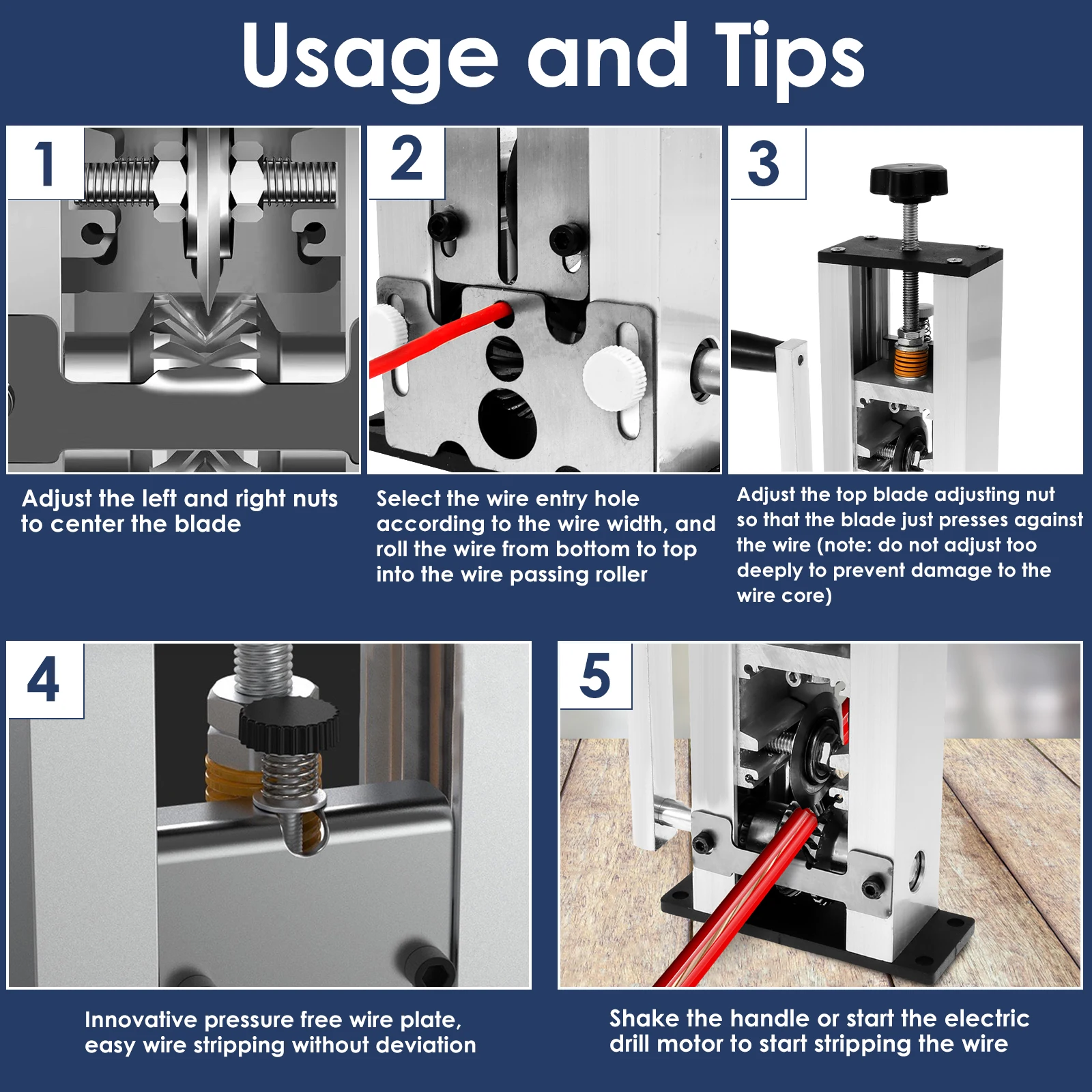 Usage and Tips

1

Adjust the left and right nuts to center the blade

2

Select the wire entry hole according to the wire width, and roll the wire from bottom to top into the wire passing roller

3

Adjust the top blade adjusting nut so that the blade just presses against the wire (note: do not adjust too deeply to prevent damage to the wire core)

4

Innovative pressure free wire plate, easy wire stripping without deviation

5

Shake the handle or start the electric drill motor to start stripping the wire