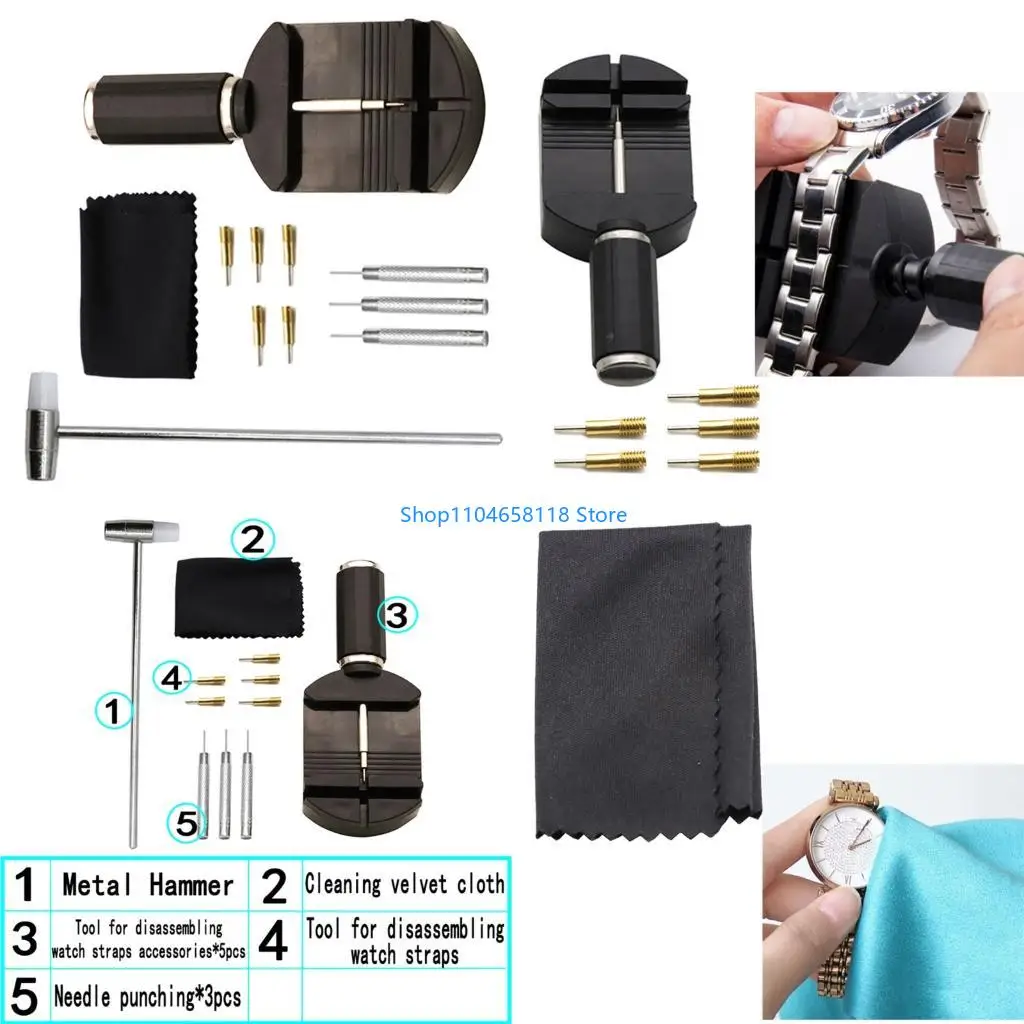 Shop1104658118 Store

2
3
4
1
5

| 1 | Metal Hammer | 2 | Cleaning velvet cloth |
|---|---|---|---|
| 3 | Tool for disassembling watch straps accessories*5pcs | 4 | Tool for disassembling watch straps |
| 5 | Needle punching*3pcs | | |