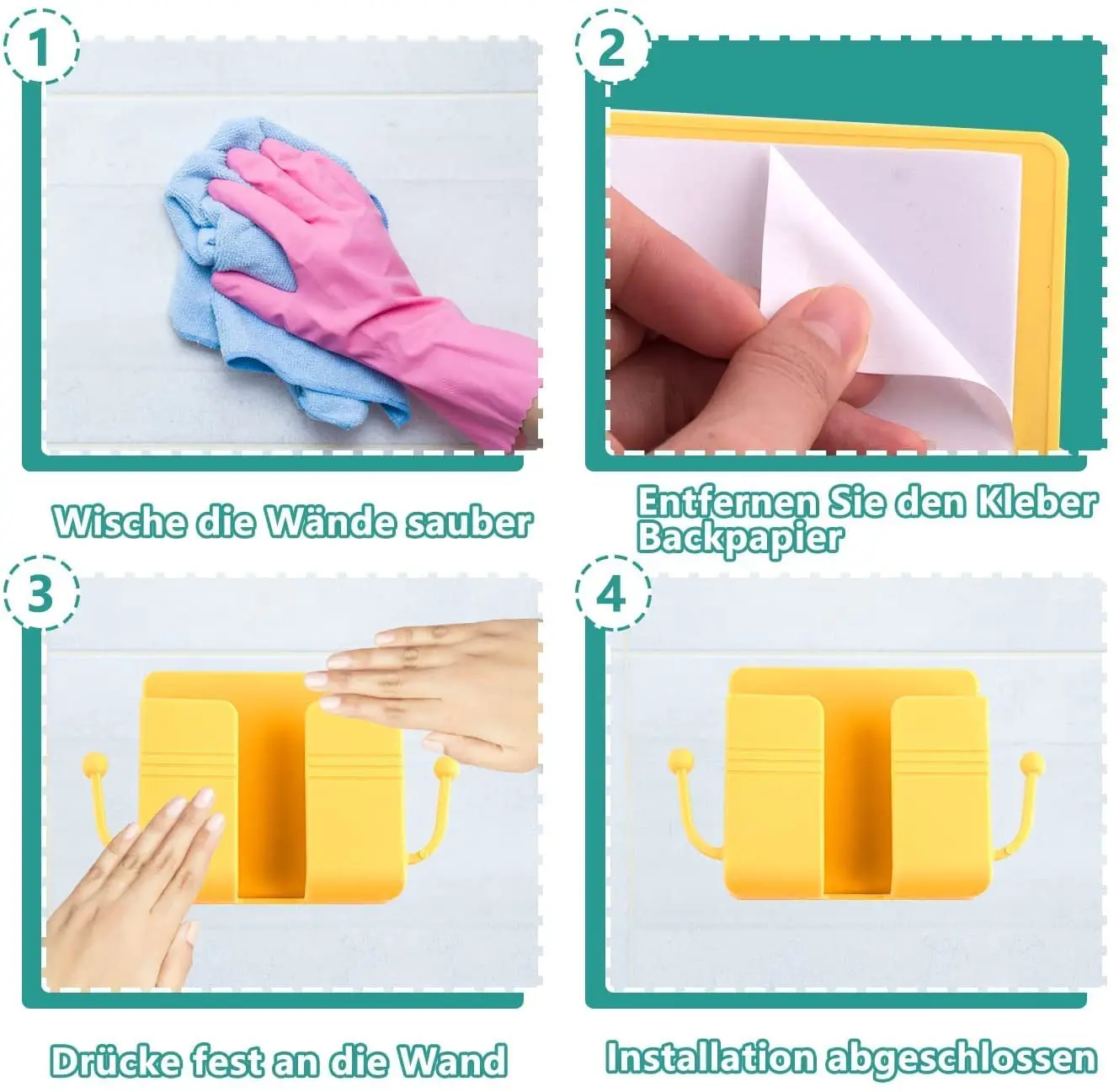 1

Wische die Wände sauber

2

Entfernen Sie den Kleber Backpapier

3

Drücke fest an die Wand

4

Installation abgeschlossen