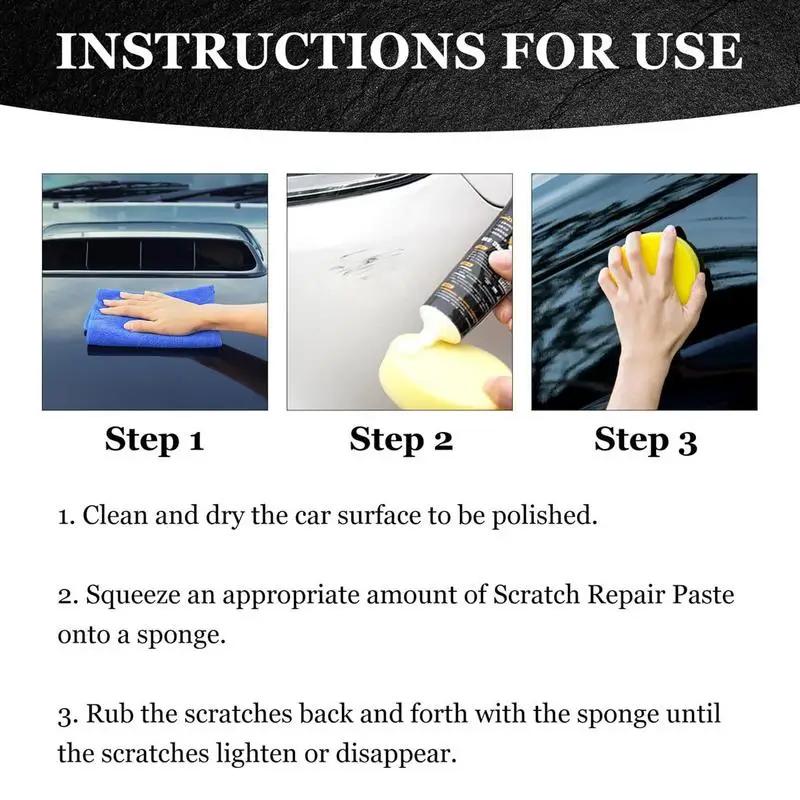 INSTRUCTIONS FOR USE

Step 1

Step 2

Step 3

1. Clean and dry the car surface to be polished.

2. Squeeze an appropriate amount of Scratch Repair Paste onto a sponge.

3. Rub the scratches back and forth with the sponge until the scratches lighten or disappear.