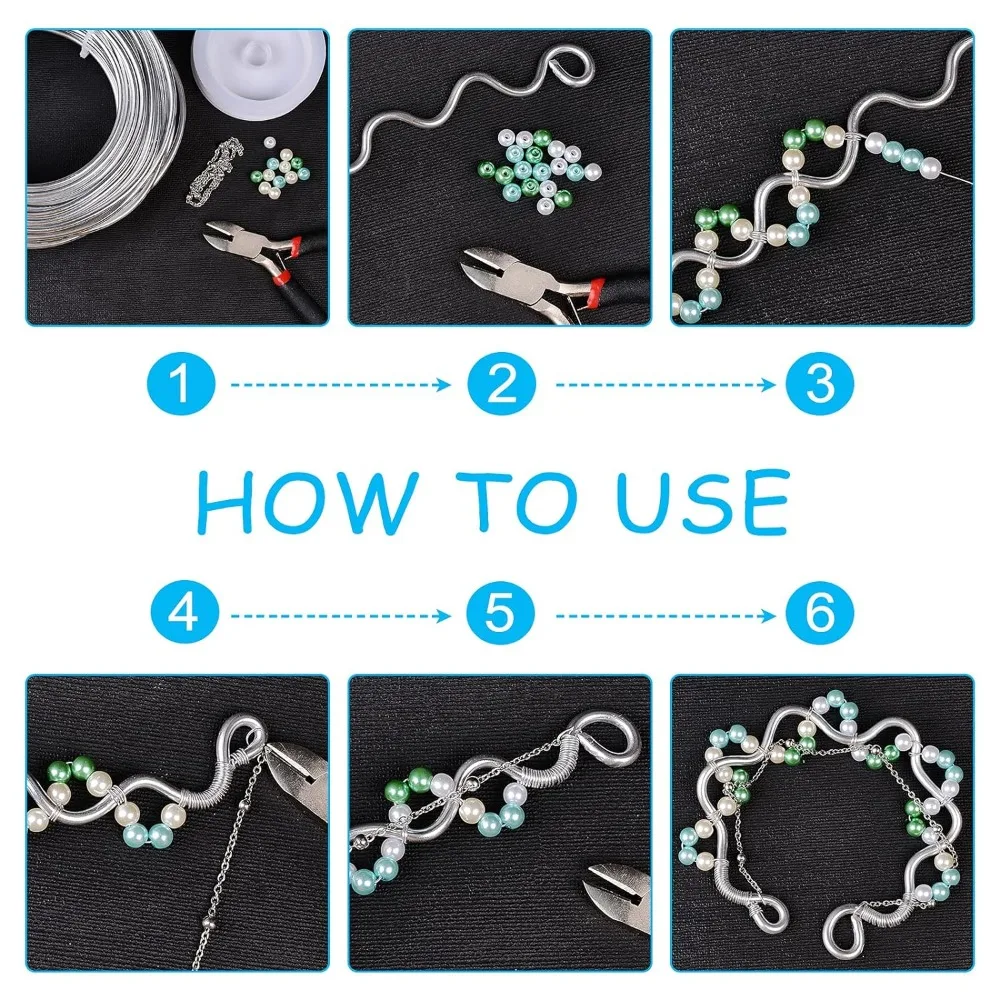 1 2 3

HOW TO USE

4 5 6