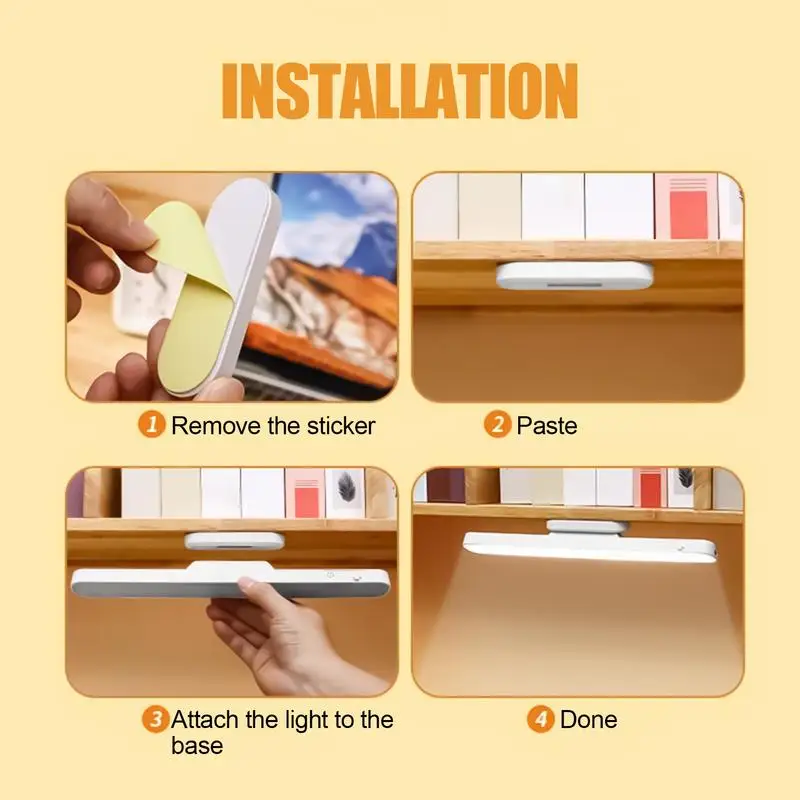 INSTALLATION

1 Remove the sticker

2 Paste

3 Attach the light to the base

4 Done