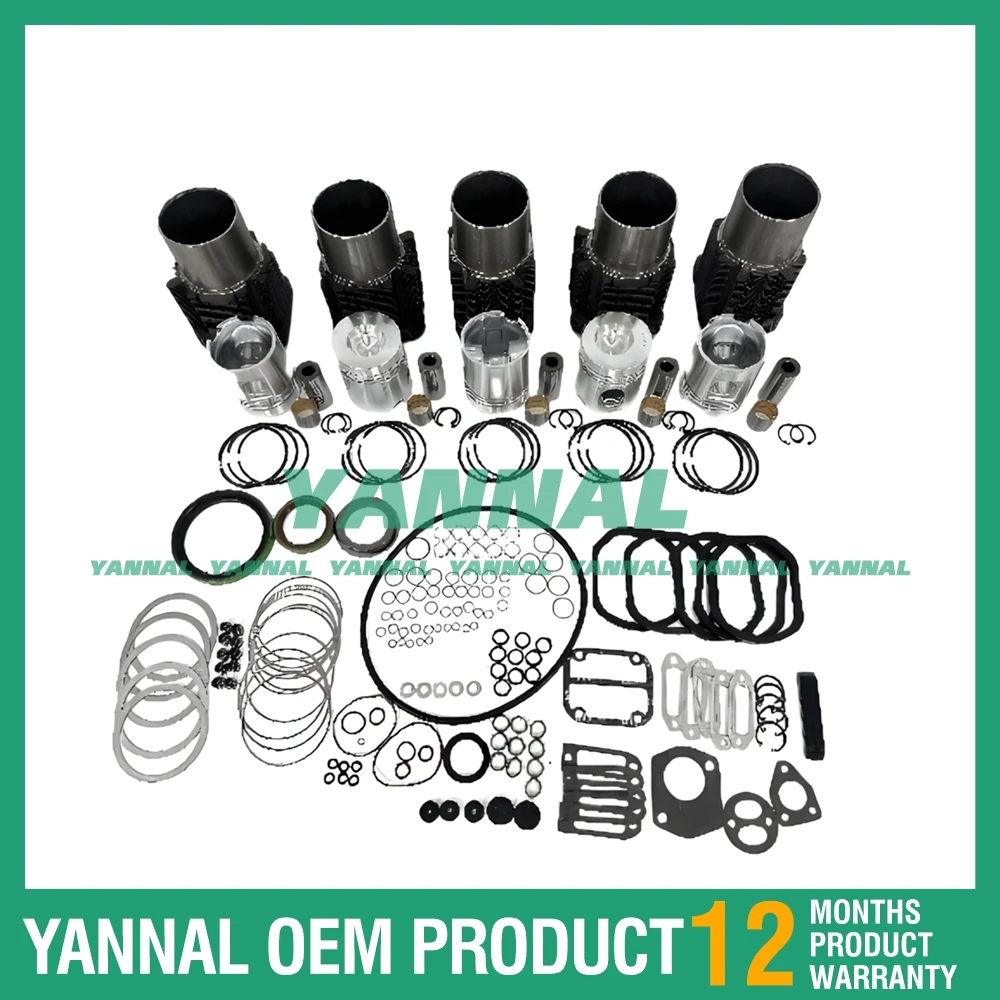 YANNAL

YANNAL YANNAL YANNAL YANNAL YANNAL YANNAL YANNAL

YANNAL OEM PRODUCT 12 MONTHS PRODUCT WARRANTY