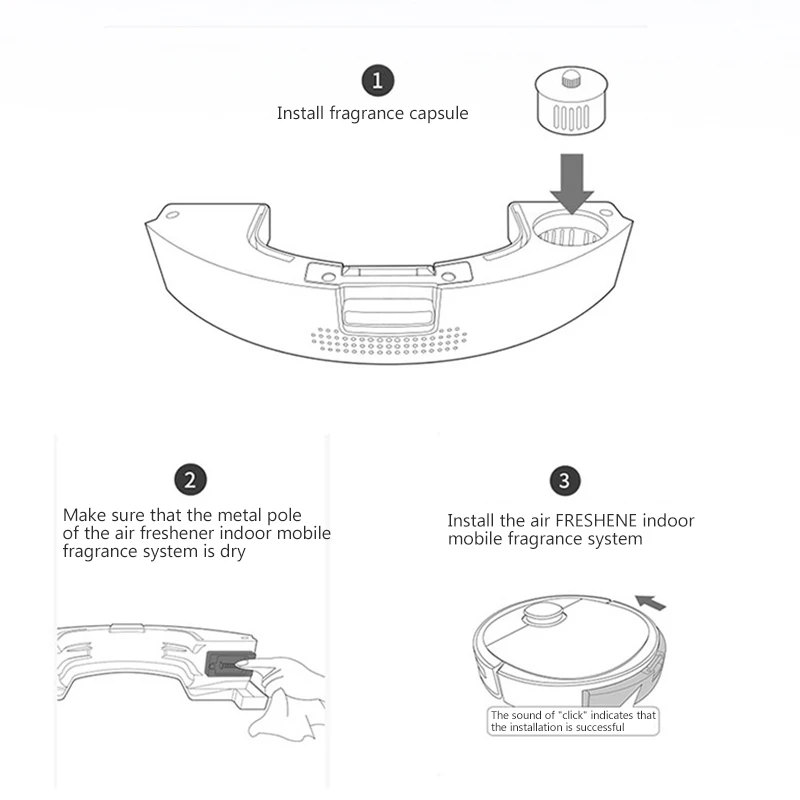 1

Install fragrance capsule

2

Make sure that the metal pole of the air freshener indoor mobile fragrance system is dry

3

Install the air FRESHENE indoor mobile fragrance system

The sound of "click" indicates that the installation is successful