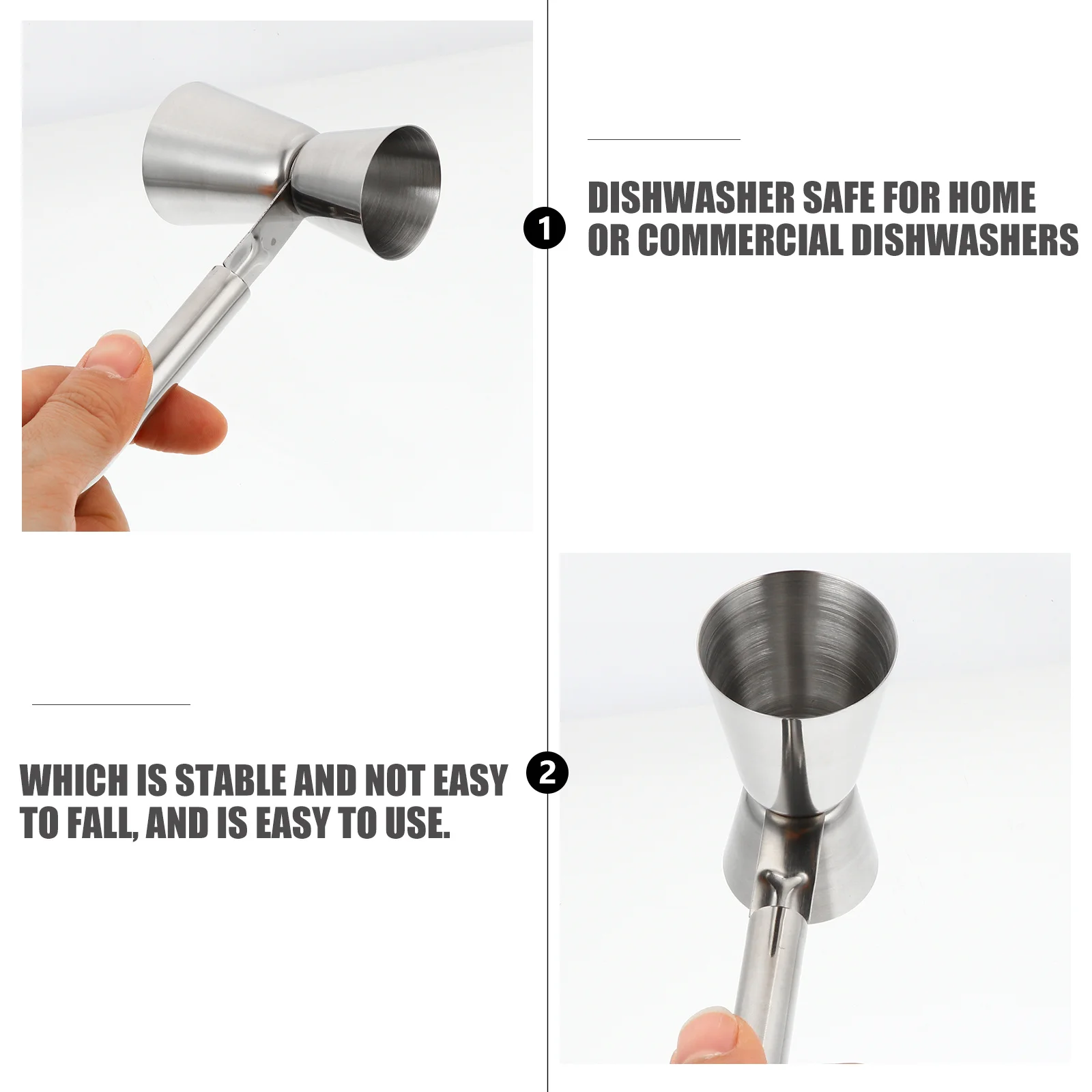 1

DISHWASHER SAFE FOR HOME OR COMMERCIAL DISHWASHERS

2

WHICH IS STABLE AND NOT EASY TO FALL, AND IS EASY TO USE.