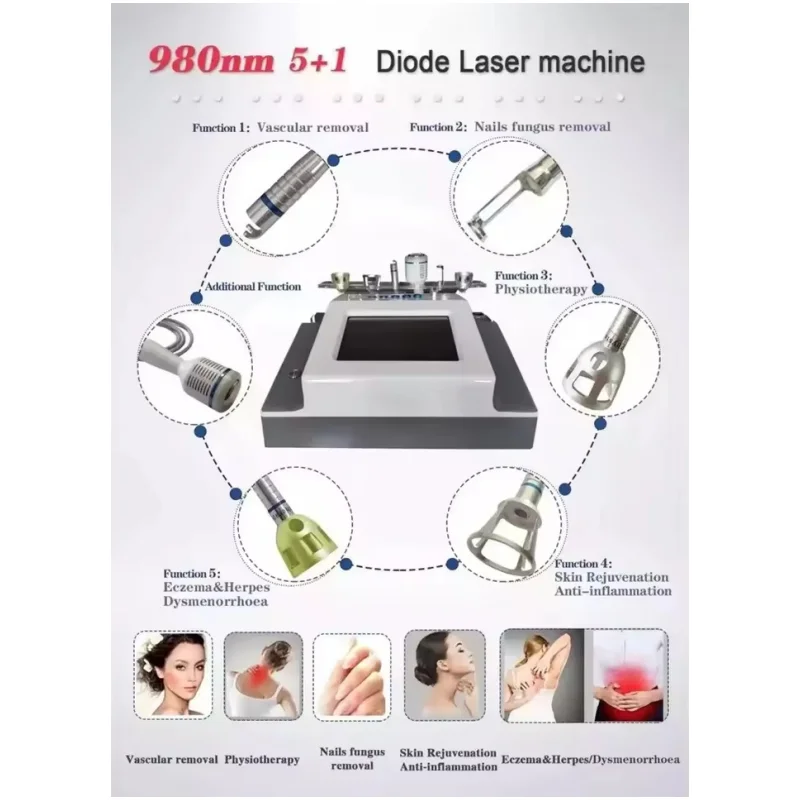 980nm 5+1 Diode Laser machine

Function 1: Vascular removal

Function 2: Nails fungus removal

Additional Function

Function 3: Physiotherapy

Function 5: Eczema&Herpes Dysmenorrhoea

Function 4: Skin Rejuvenation Anti-inflammation

Vascular removal

Physiotherapy

Nails fungus removal

Skin Rejuvenation Anti-inflammation

Eczema&Herpes/Dysmenorrhoea