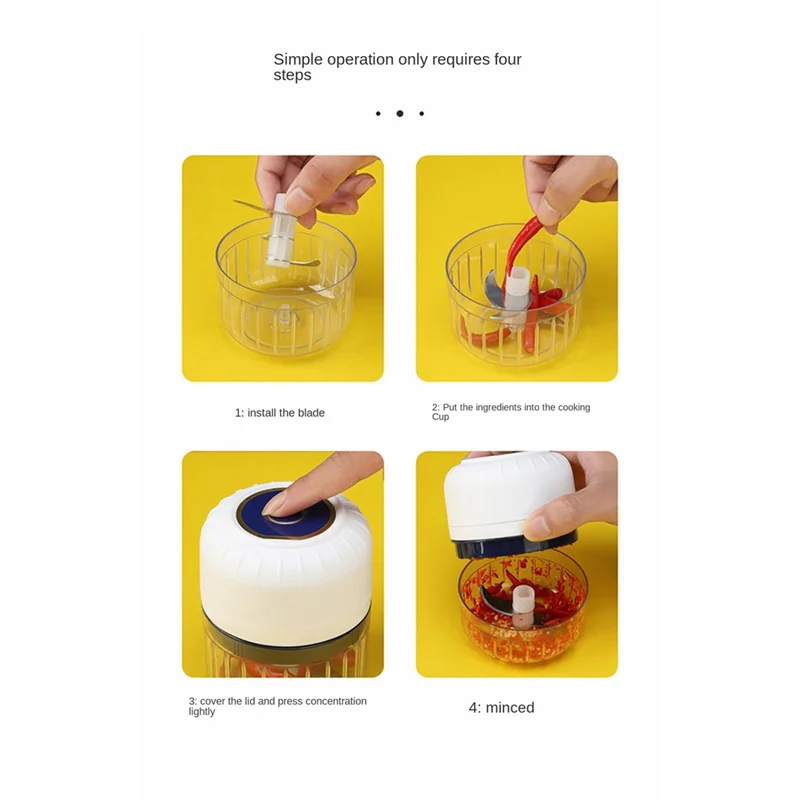 Simple operation only requires four steps

1: install the blade

2: Put the ingredients into the cooking Cup

3: cover the lid and press concentration lightly

4: minced