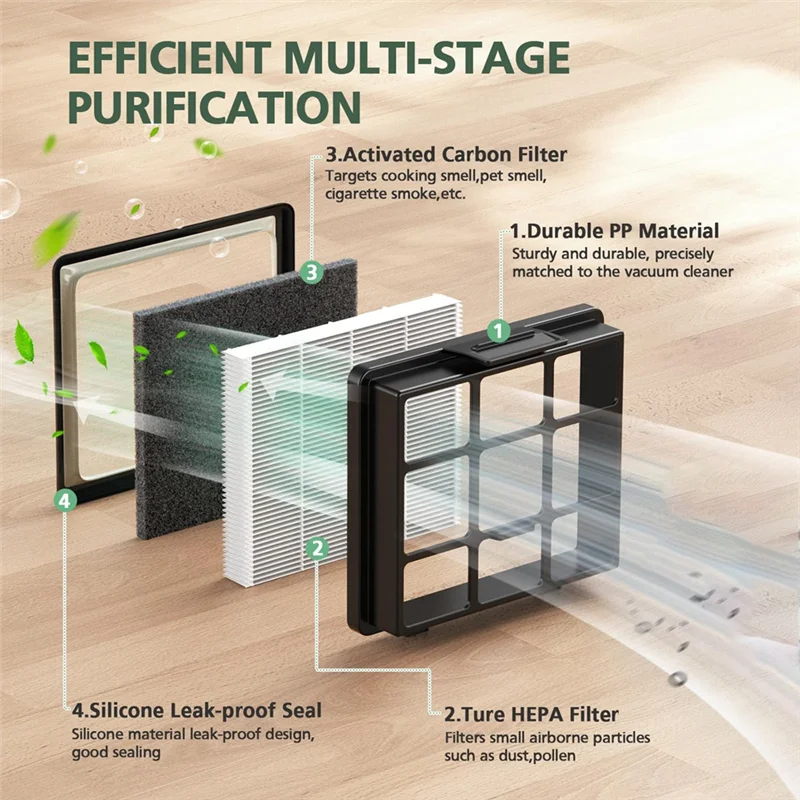 EFFICIENT MULTI-STAGE PURIFICATION

3.Activated Carbon Filter
Targets cooking smell,pet smell, cigarette smoke,etc.

1.Durable PP Material
Sturdy and durable, precisely matched to the vacuum cleaner

3

1

4

2

4.Silicone Leak-proof Seal
Silicone material leak-proof design, good sealing

2.Ture HEPA Filter
Filters small airborne particles such as dust,pollen