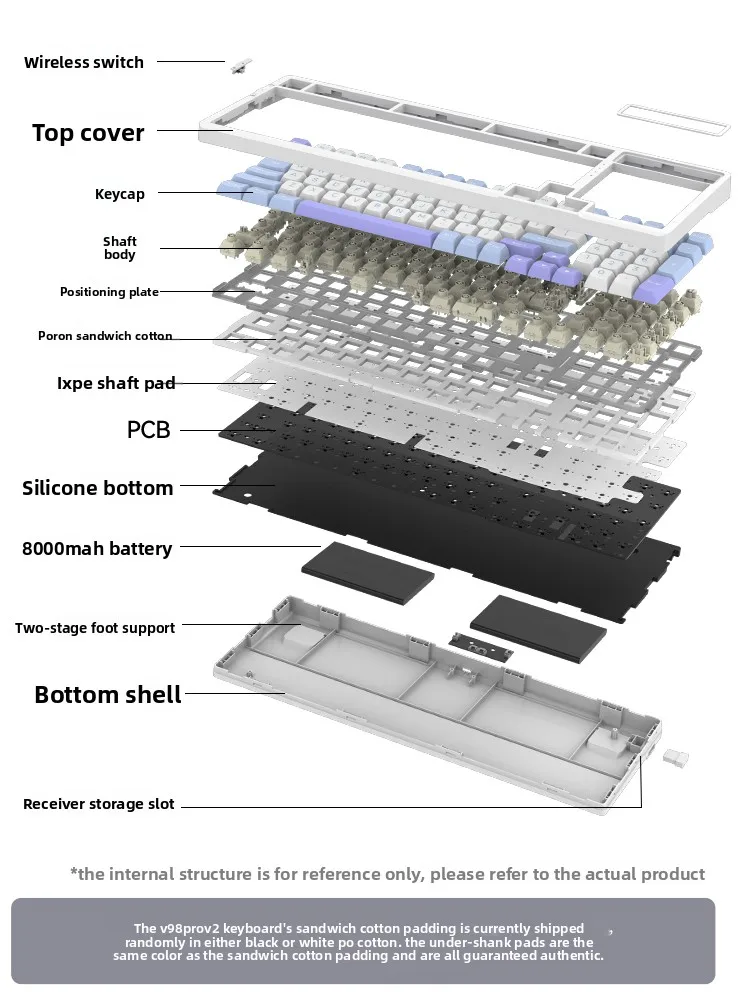 Wireless switch

Top cover

Keycap

Shaft body

Positioning plate

Poron sandwich cotton

Ixpe shaft pad

PCB

Silicone bottom

8000mah battery

Two-stage foot support

Bottom shell

Receiver storage slot

*the internal structure is for reference only, please refer to the actual product

The v98prov2 keyboard's sandwich cotton padding is currently shipped randomly in either black or white po cotton. the under-shank pads are the same color as the sandwich cotton padding and are all guaranteed authentic.