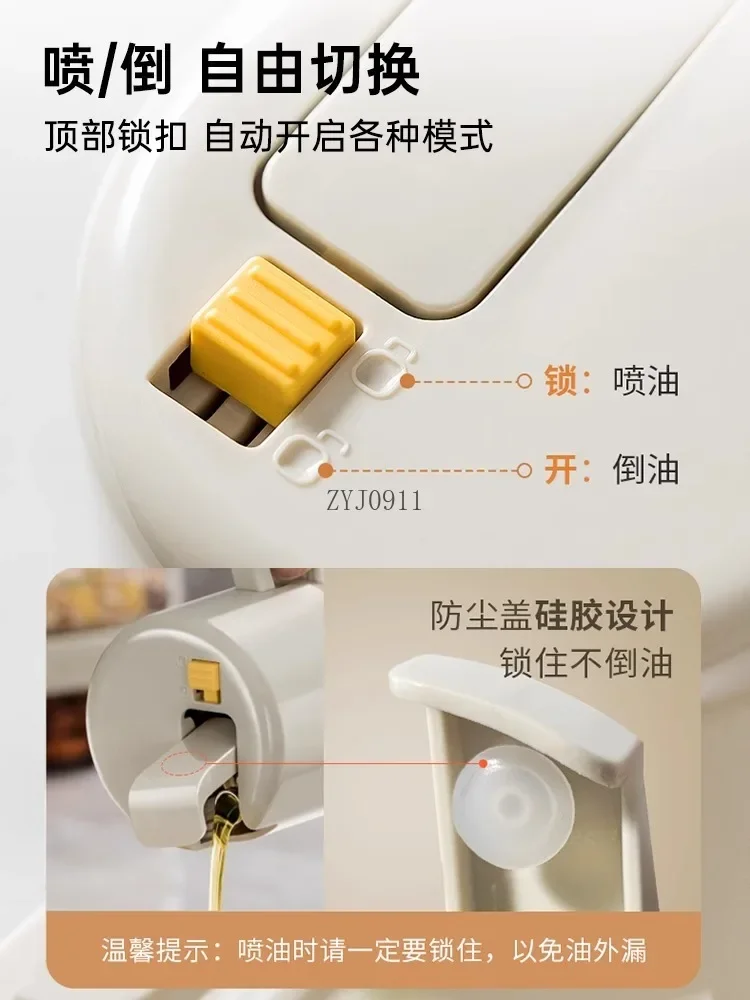 喷/倒 自由切换

顶部锁扣 自动开启各种模式

锁：喷油

开：倒油

ZYJ0911

防尘盖硅胶设计

锁住不倒油

温馨提示：喷油时请一定要锁住，以免油外漏