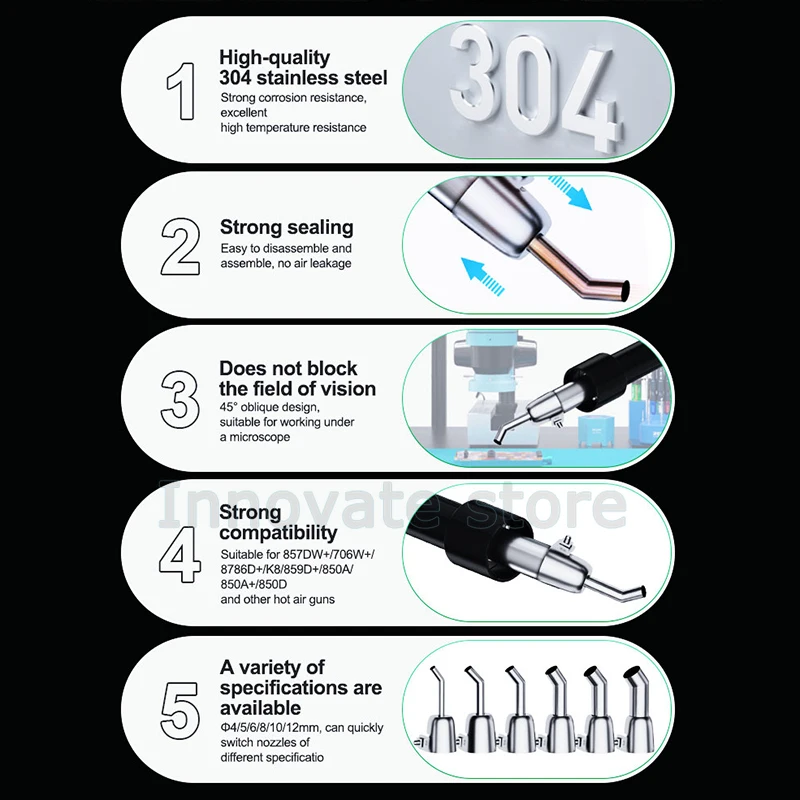 1
High-quality 304 stainless steel
Strong corrosion resistance, excellent high temperature resistance

304

2
Strong sealing
Easy to disassemble and assemble, no air leakage

3
Does not block the field of vision
45° oblique design, suitable for working under a microscope

Innovate store

4
Strong compatibility
Suitable for 857DW+/706W+/8786D+/K8/859D+/850A/850A+/850D and other hot air guns

5
A variety of specifications are available
Φ4/5/6/8/10/12mm, can quickly switch nozzles of different specificatio