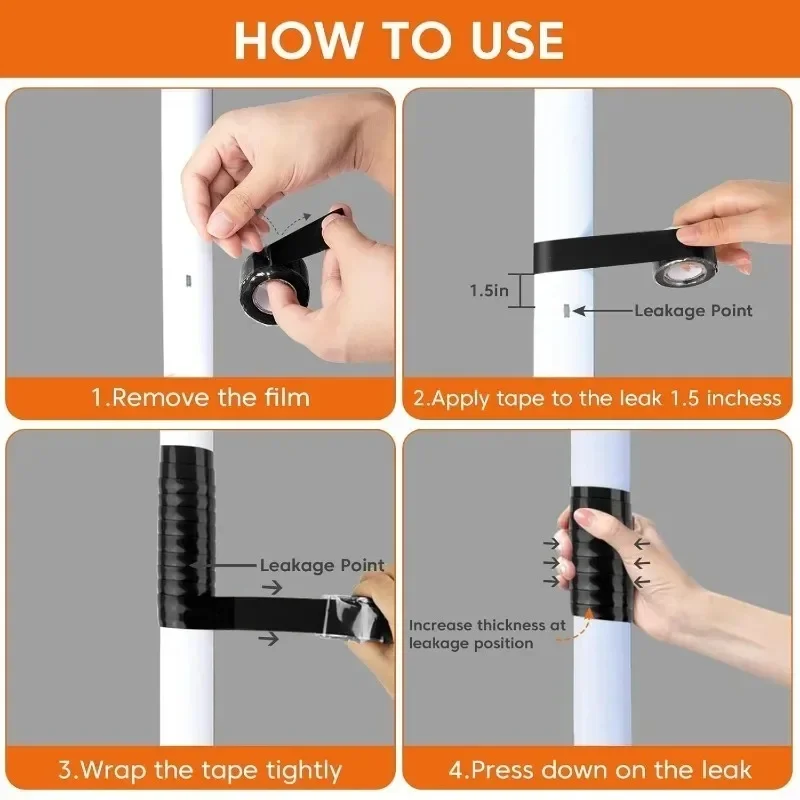 HOW TO USE

1.Remove the film

1.5in

Leakage Point

2.Apply tape to the leak 1.5 inchess

Leakage Point

3.Wrap the tape tightly

Increase thickness at leakage position

4.Press down on the leak