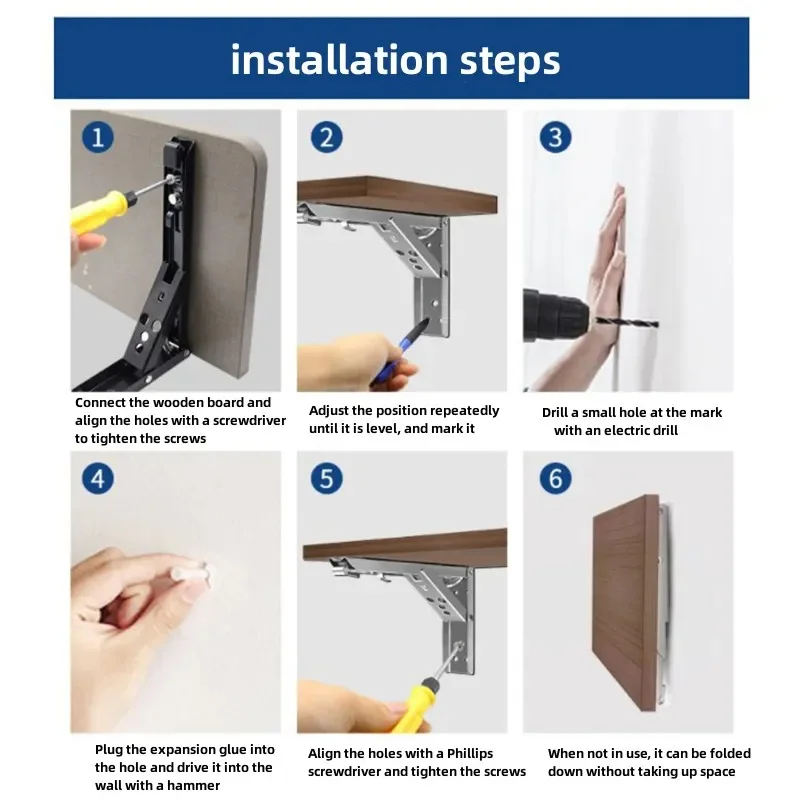 installation steps

1

Connect the wooden board and align the holes with a screwdriver to tighten the screws

2

Adjust the position repeatedly until it is level, and mark it

3

Drill a small hole at the mark with an electric drill

4

Plug the expansion glue into the hole and drive it into the wall with a hammer

5

Align the holes with a Phillips screwdriver and tighten the screws

6

When not in use, it can be folded down without taking up space