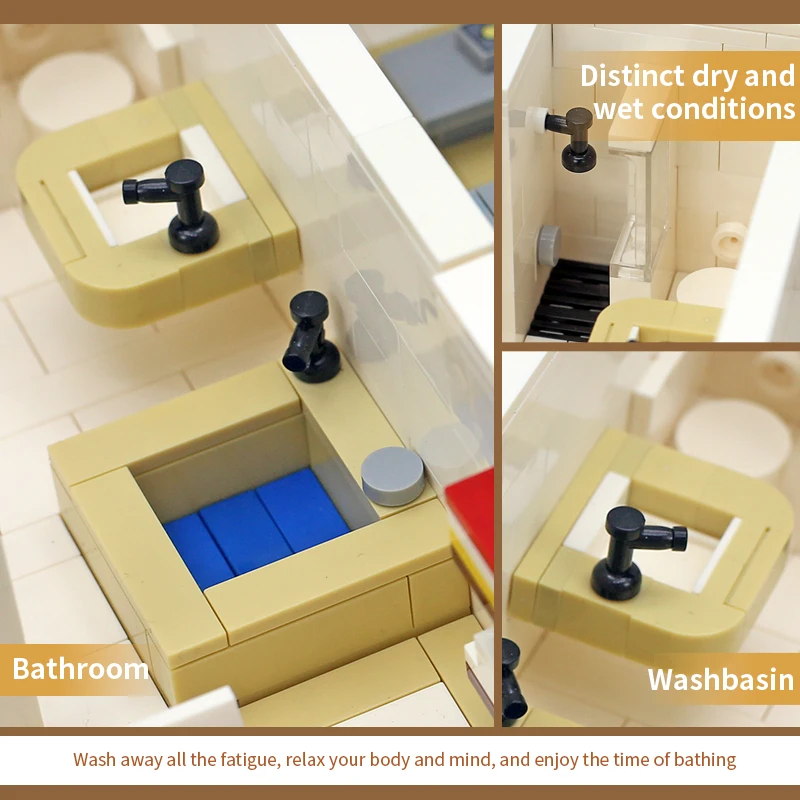 Distinct dry and wet conditions

Bathroom

Washbasin

Wash away all the fatigue, relax your body and mind, and enjoy the time of bathing