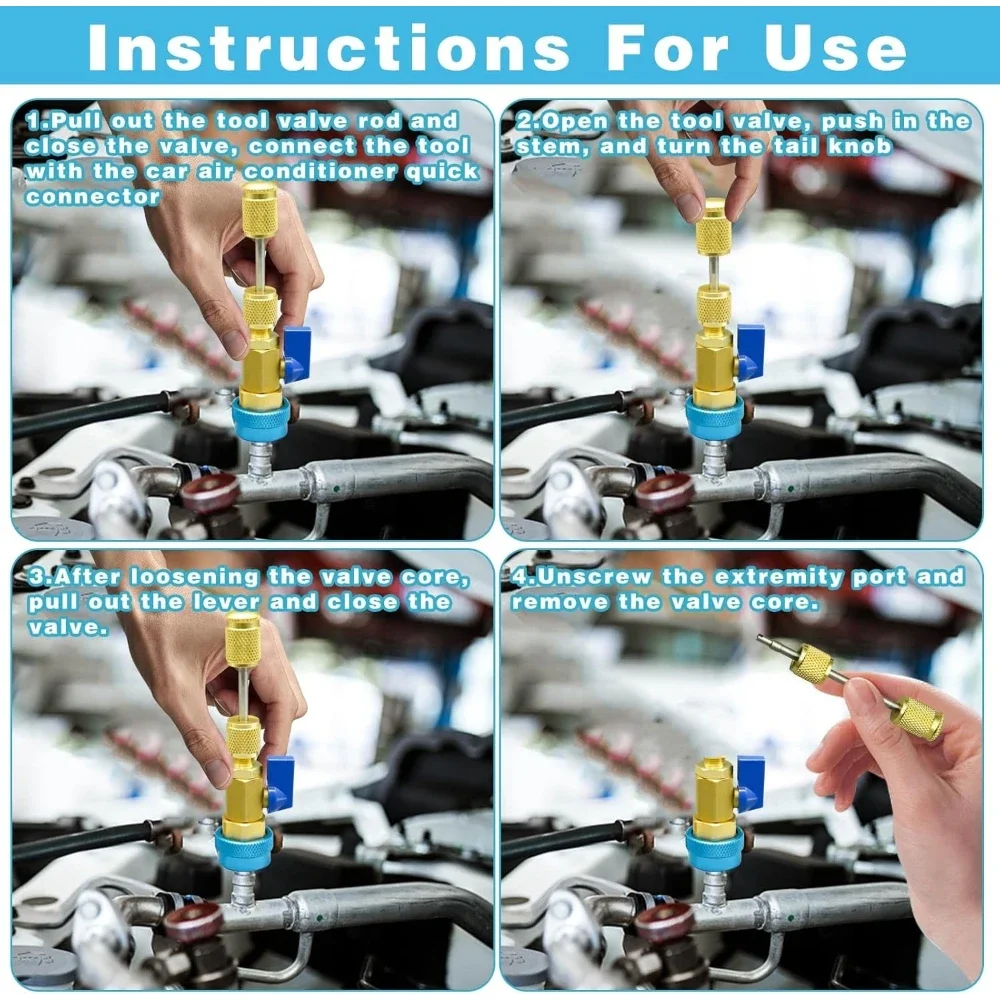 Instructions For Use

1.Pull out the tool valve rod and close the valve, connect the tool with the car air conditioner quick connector

2.Open the tool valve, push in the stem, and turn the tail knob

3.After loosening the valve core, pull out the lever and close the valve.

4.Unscrew the extremity port and remove the valve core.