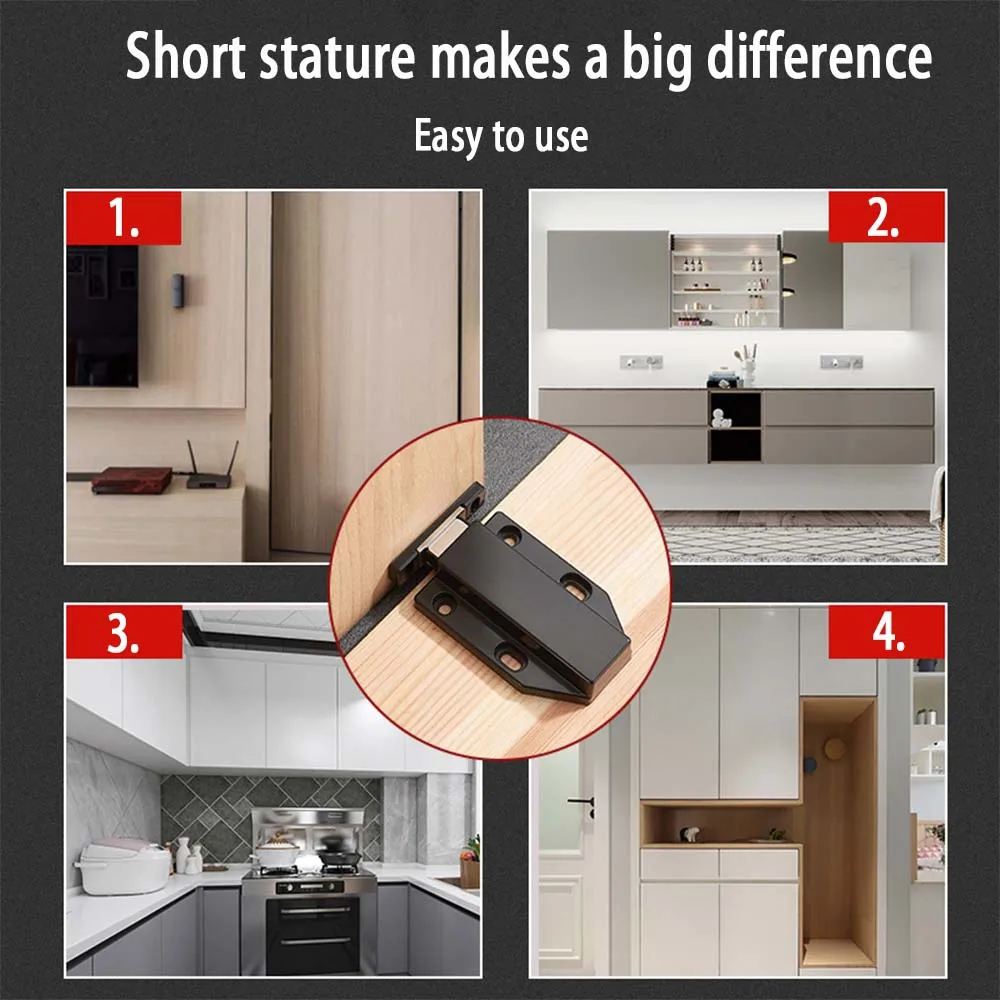 Short stature makes a big difference

Easy to use

1.

2.

3.

4.