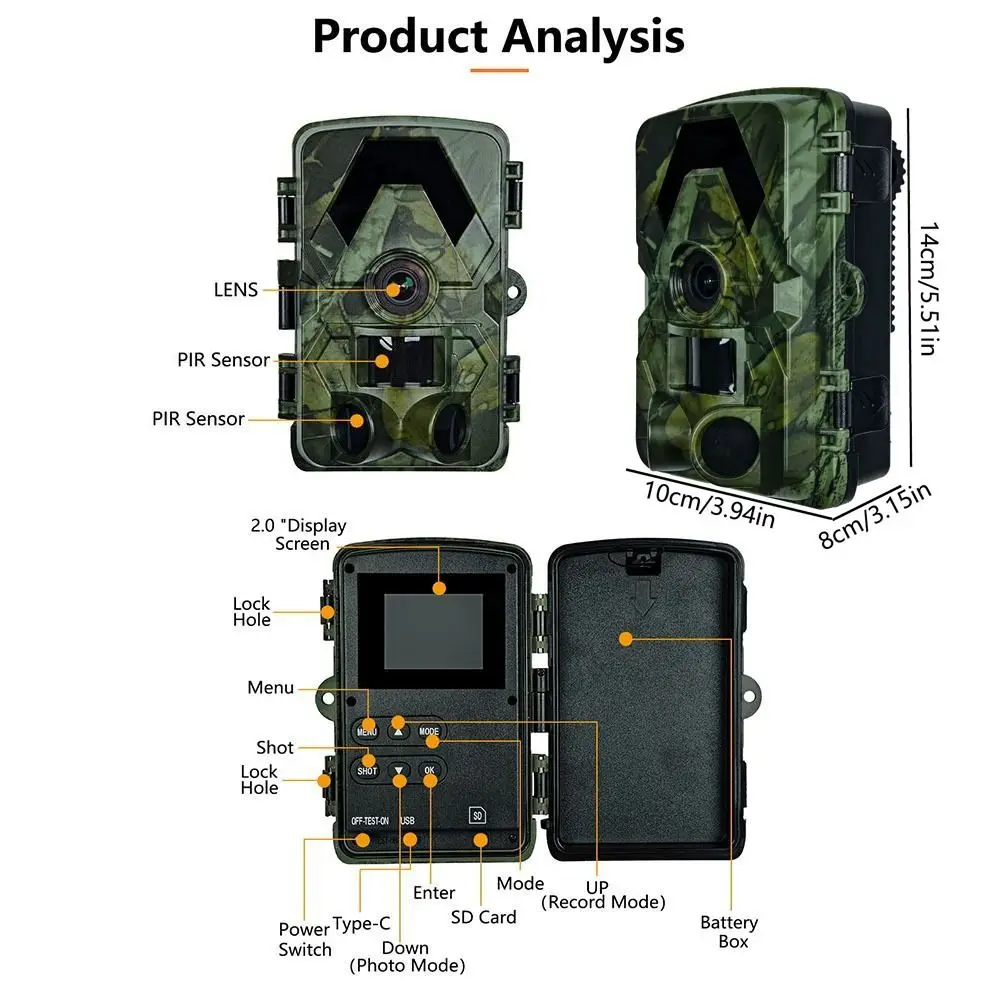 Product Analysis

LENS

PIR Sensor

PIR Sensor

14cm/5.51in

10cm/3.94in

8cm/3.15in

2.0 "Display Screen

Lock Hole

Menu

Shot

Lock Hole

MENU

MODE

SHOT

OK

OFF-TEST-ON

USB

SD

Power Switch

Type-C

Down (Photo Mode)

Enter

SD Card

Mode

UP (Record Mode)

Battery Box