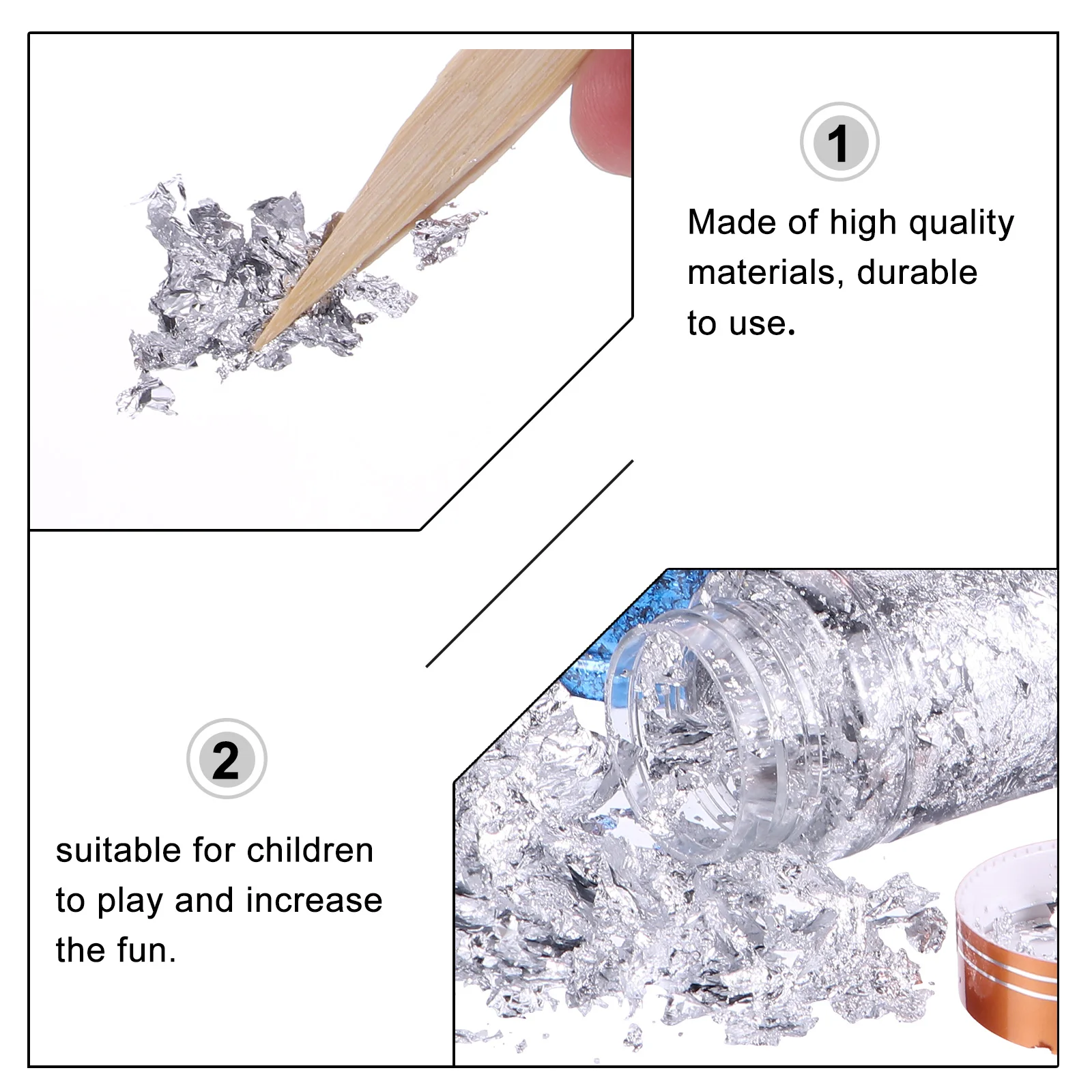 1

Made of high quality materials, durable to use.

2

suitable for children to play and increase the fun.