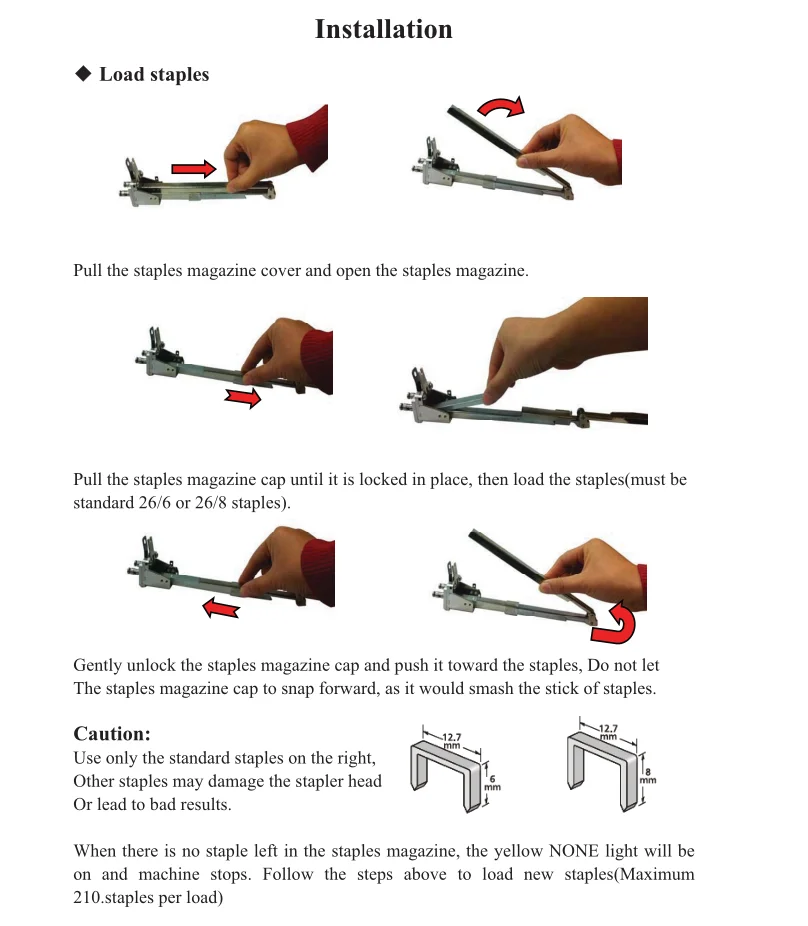 Installation

◆ Load staples

Pull the staples magazine cover and open the staples magazine.

Pull the staples magazine cap until it is locked in place, then load the staples(must be standard 26/6 or 26/8 staples).

Gently unlock the staples magazine cap and push it toward the staples, Do not let The staples magazine cap to snap forward, as it would smash the stick of staples.

Caution:
Use only the standard staples on the right, Other staples may damage the stapler head Or lead to bad results.

12.7 mm
6 mm

12.7 mm
8 mm

When there is no staple left in the staples magazine, the yellow NONE light will be on and machine stops. Follow the steps above to load new staples(Maximum 210.staples per load)