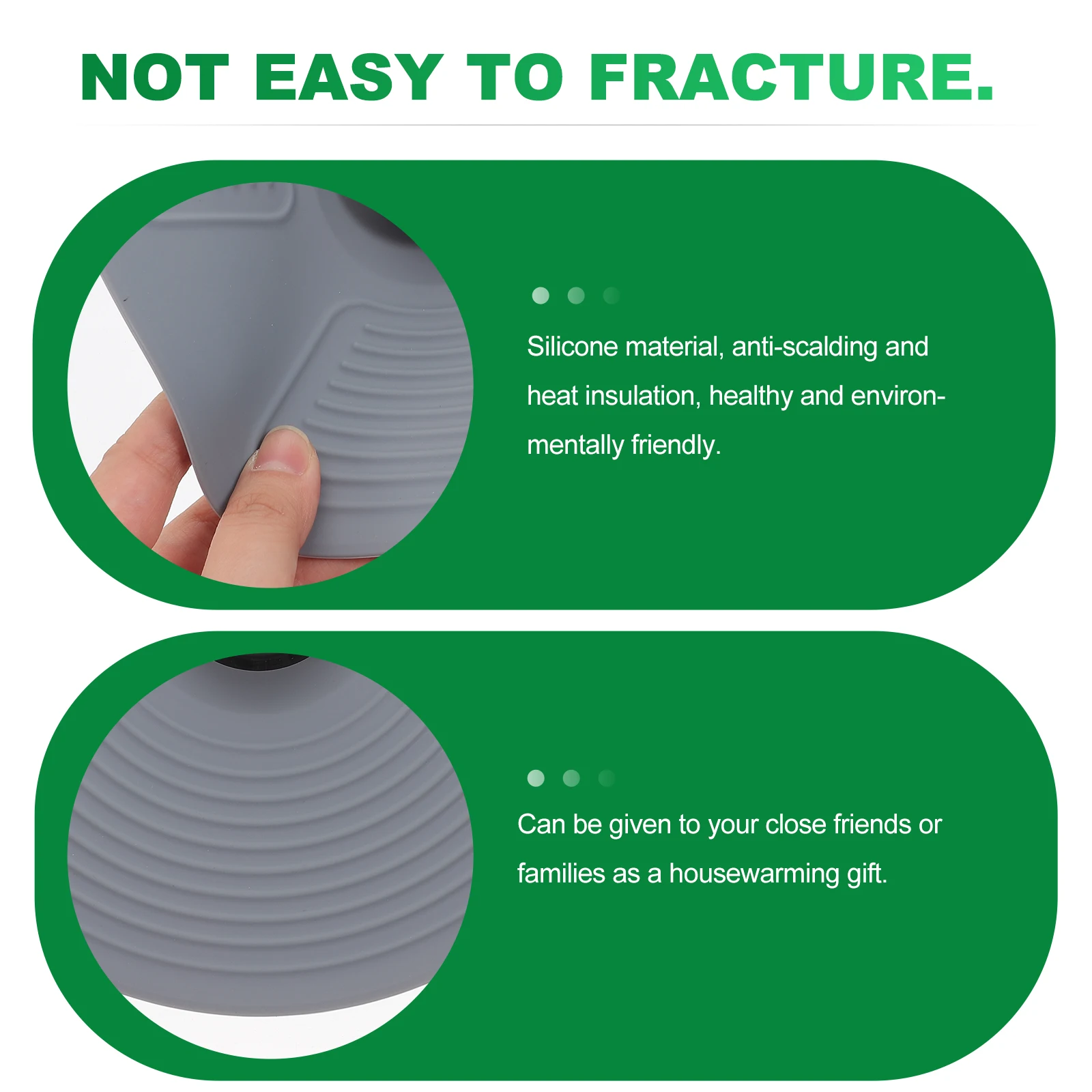 NOT EASY TO FRACTURE.

Silicone material, anti-scalding and heat insulation, healthy and environmentally friendly.

Can be given to your close friends or families as a housewarming gift.