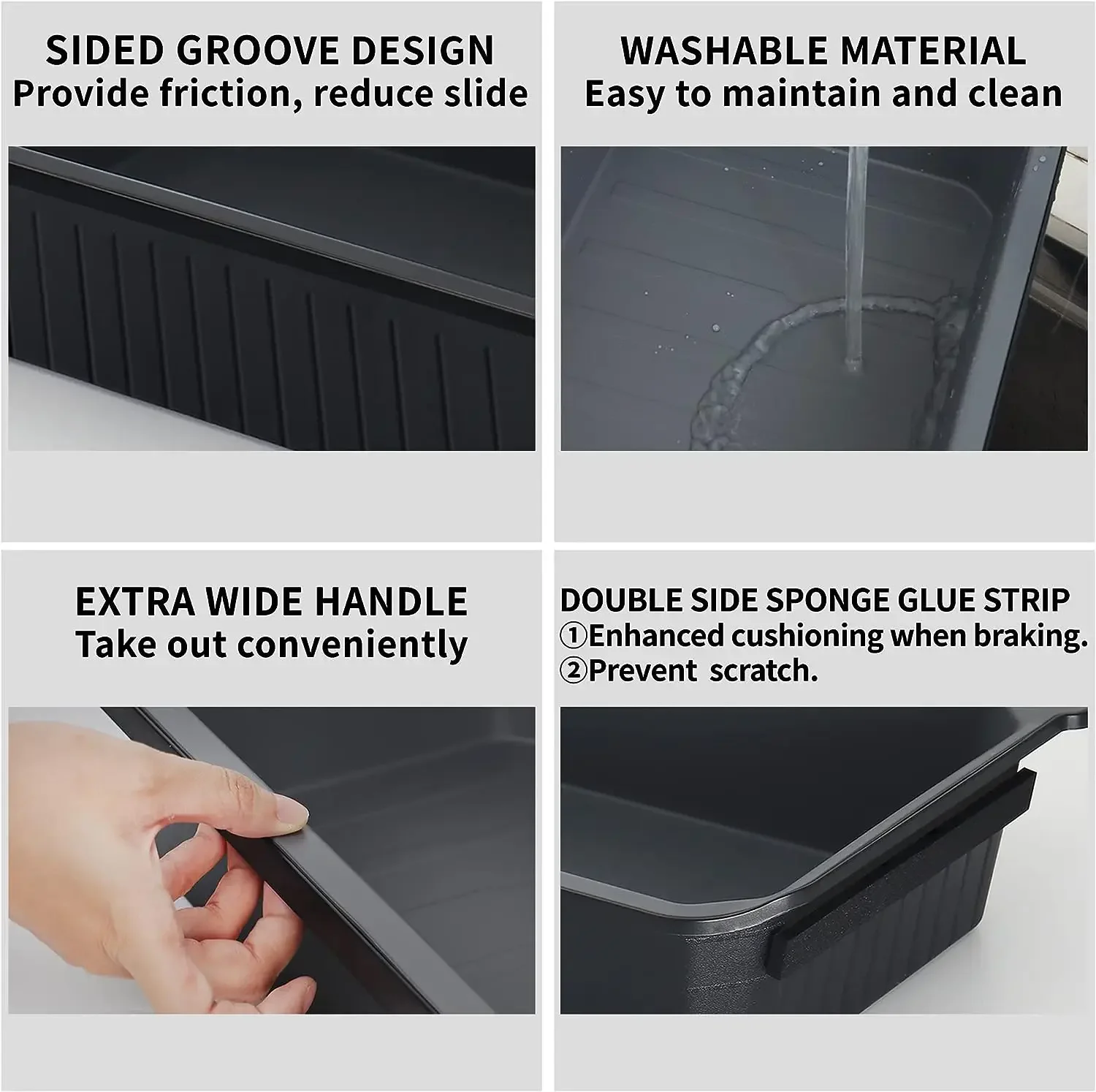 SIDED GROOVE DESIGN
Provide friction, reduce slide

WASHABLE MATERIAL
Easy to maintain and clean

EXTRA WIDE HANDLE
Take out conveniently

DOUBLE SIDE SPONGE GLUE STRIP
①Enhanced cushioning when braking.
②Prevent scratch.