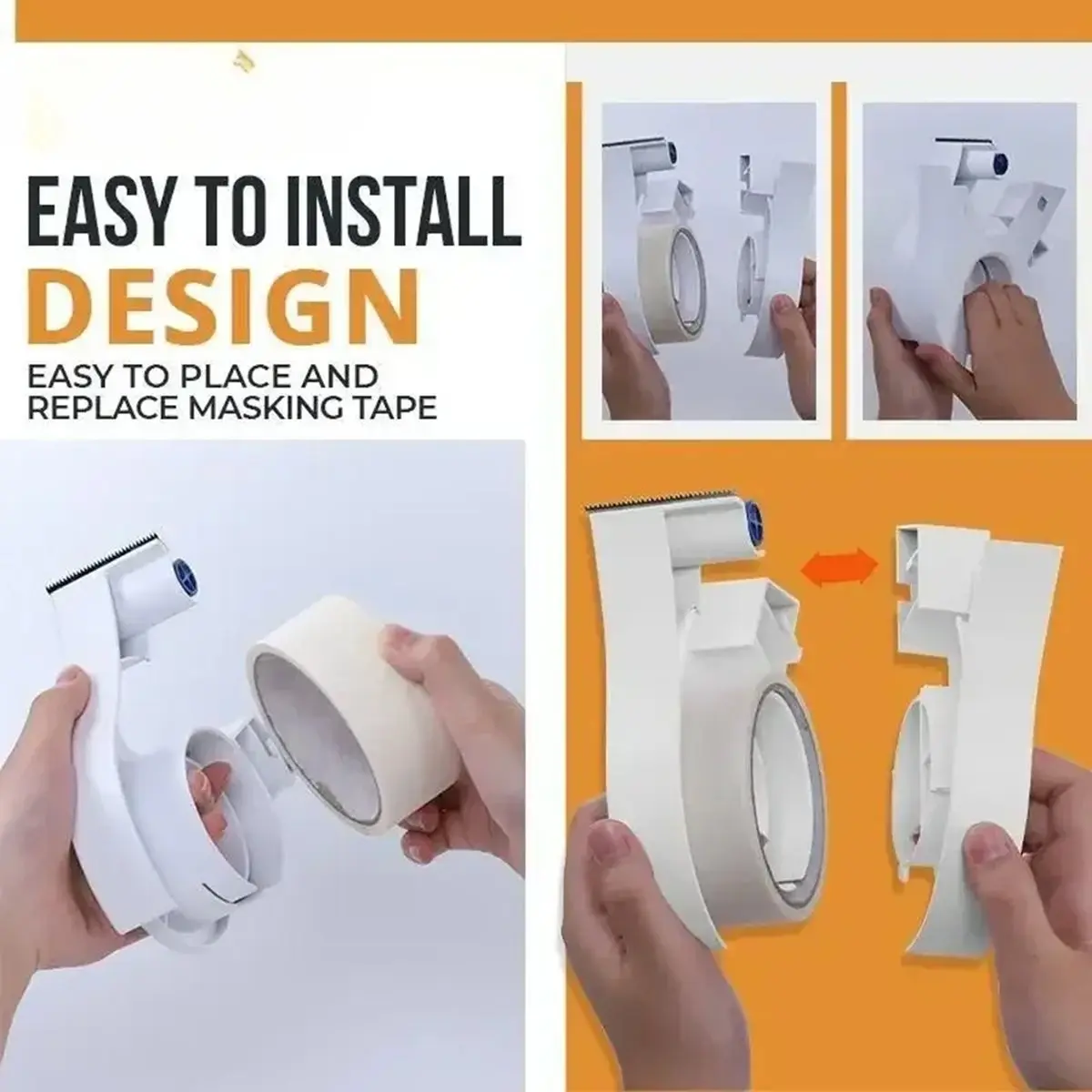 EASY TO INSTALL
DESIGN
EASY TO PLACE AND REPLACE MASKING TAPE