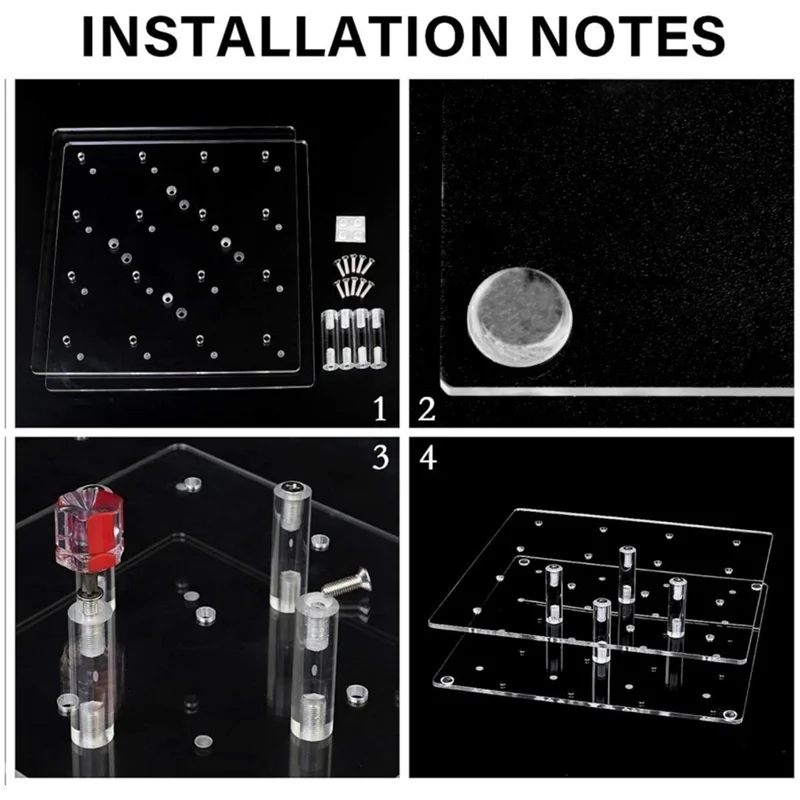 INSTALLATION NOTES

1

2

3

4