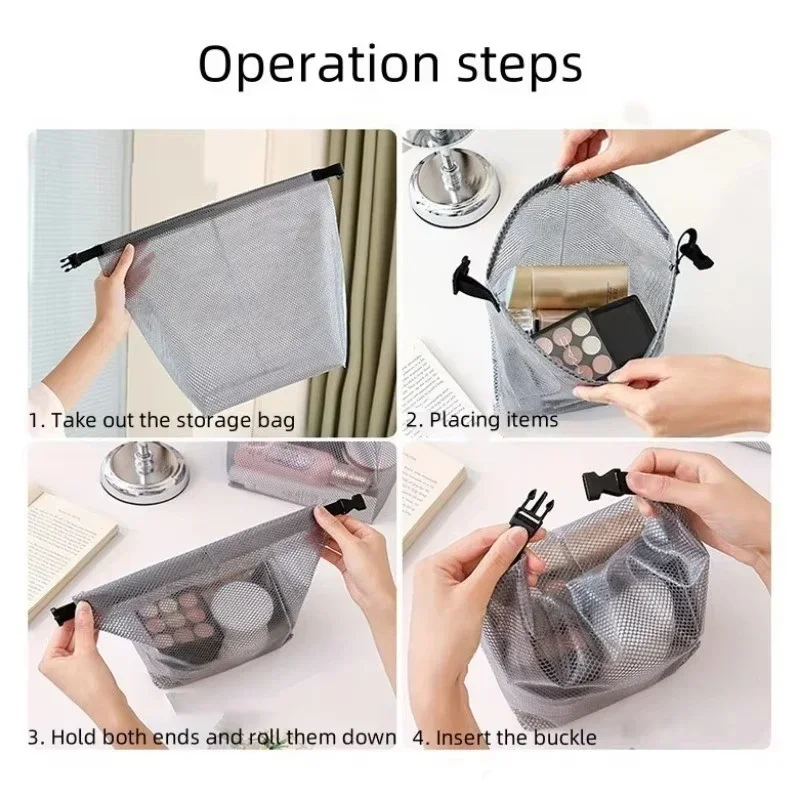 Operation steps

1. Take out the storage bag

2. Placing items

3. Hold both ends and roll them down

4. Insert the buckle