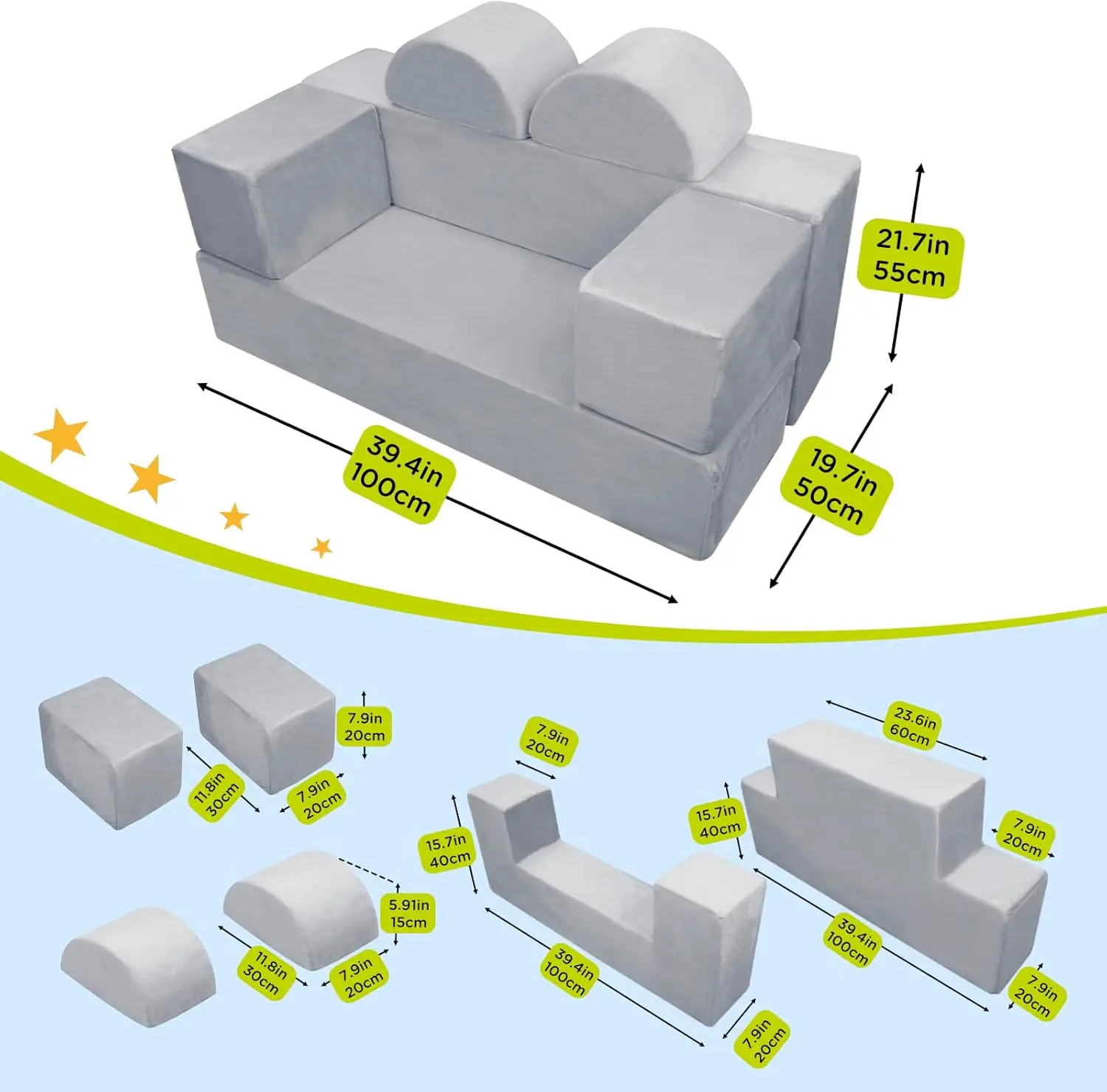 21.7in
55cm

39.4in
100cm

19.7in
50cm

7.9in
20cm

11.8in
30cm

7.9in
20cm

5.91in
15cm

11.8in
30cm

7.9in
20cm

7.9in
20cm

15.7in
40cm

39.4in
100cm

7.9in
20cm

23.6in
60cm

15.7in
40cm

7.9in
20cm

39.4in
100cm

7.9in
20cm