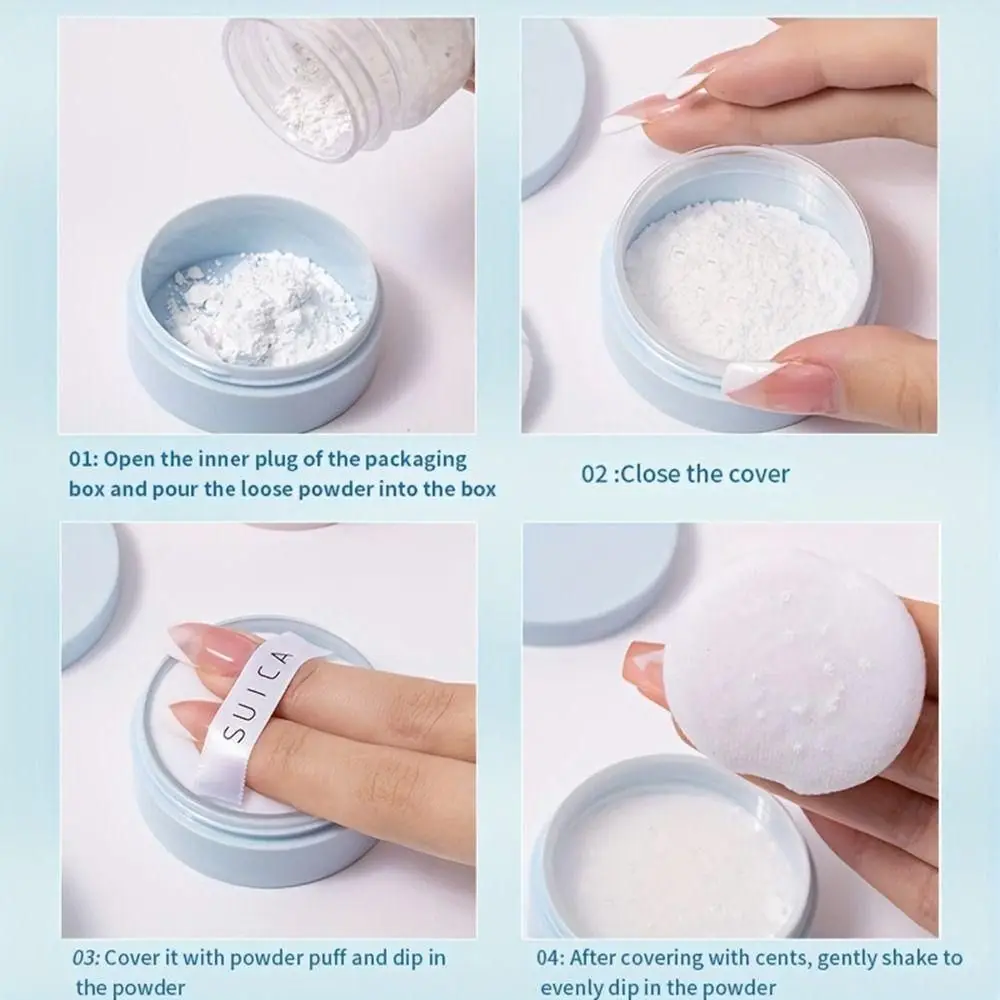 01: Open the inner plug of the packaging box and pour the loose powder into the box

02 :Close the cover

SUICA

03: Cover it with powder puff and dip in the powder

04: After covering with cents, gently shake to evenly dip in the powder