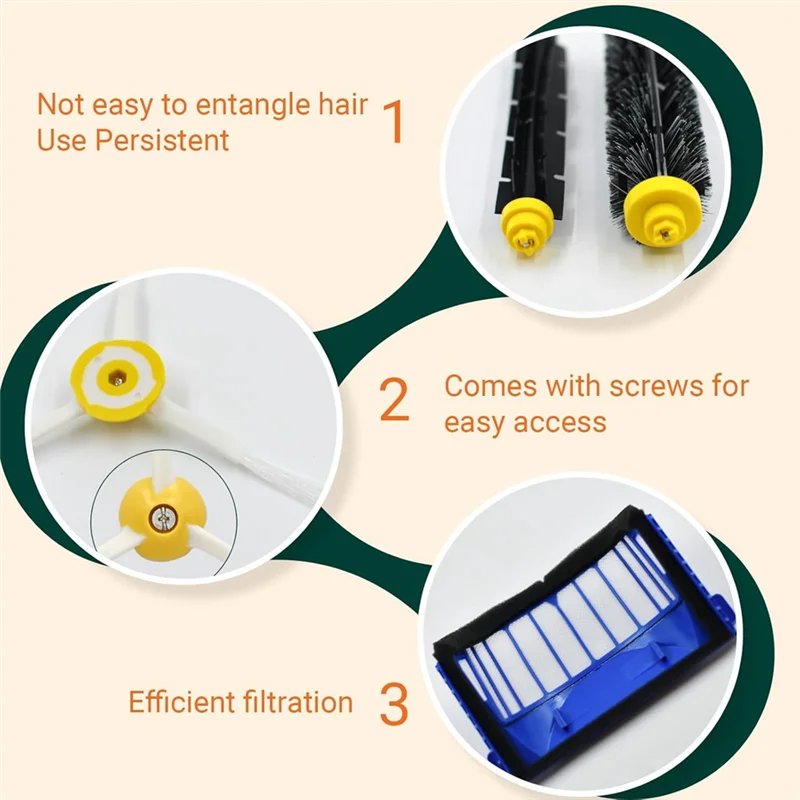 Not easy to entangle hair
Use Persistent

1

2

Comes with screws for easy access

Efficient filtration

3