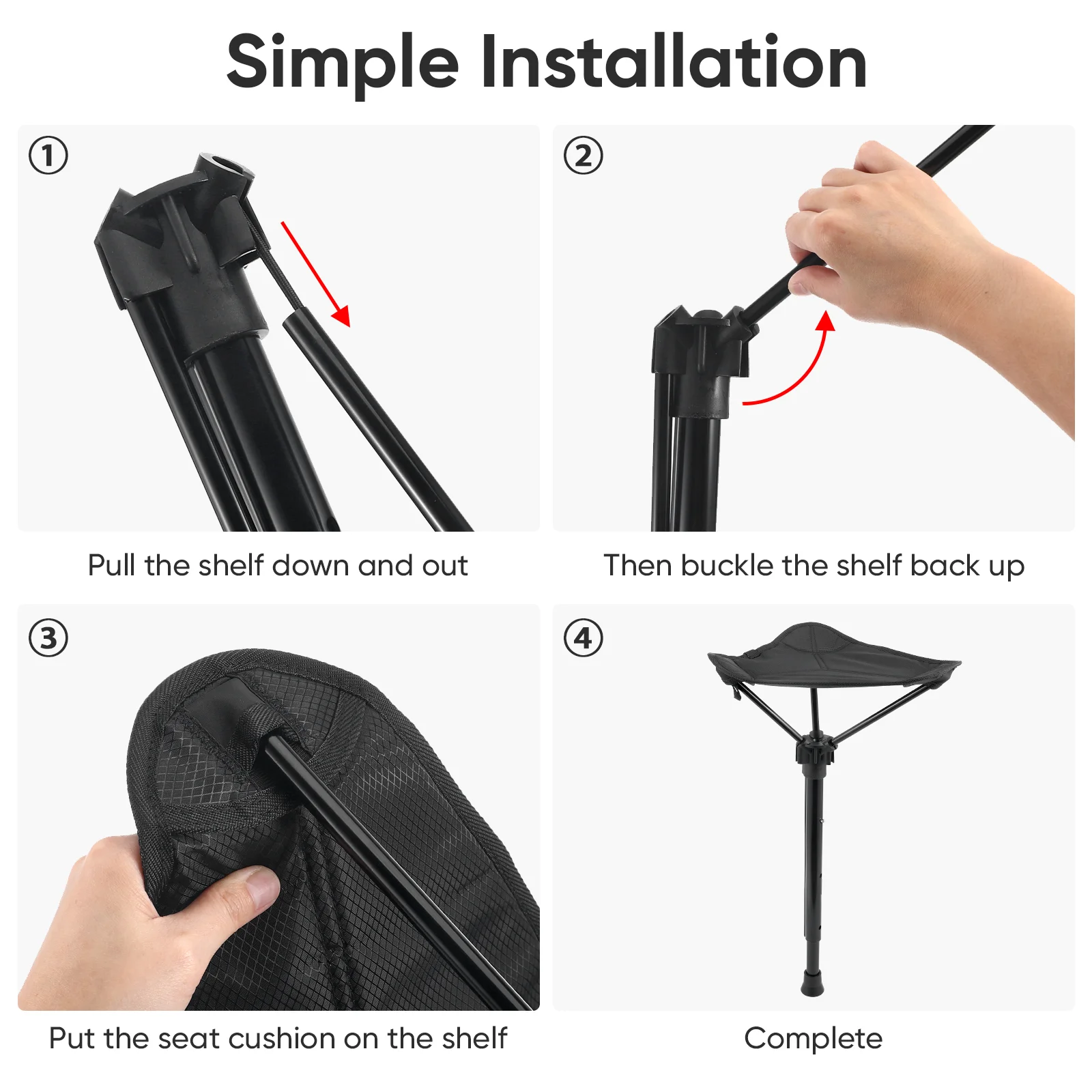 Simple Installation

①

Pull the shelf down and out

②

Then buckle the shelf back up

③

Put the seat cushion on the shelf

④

Complete