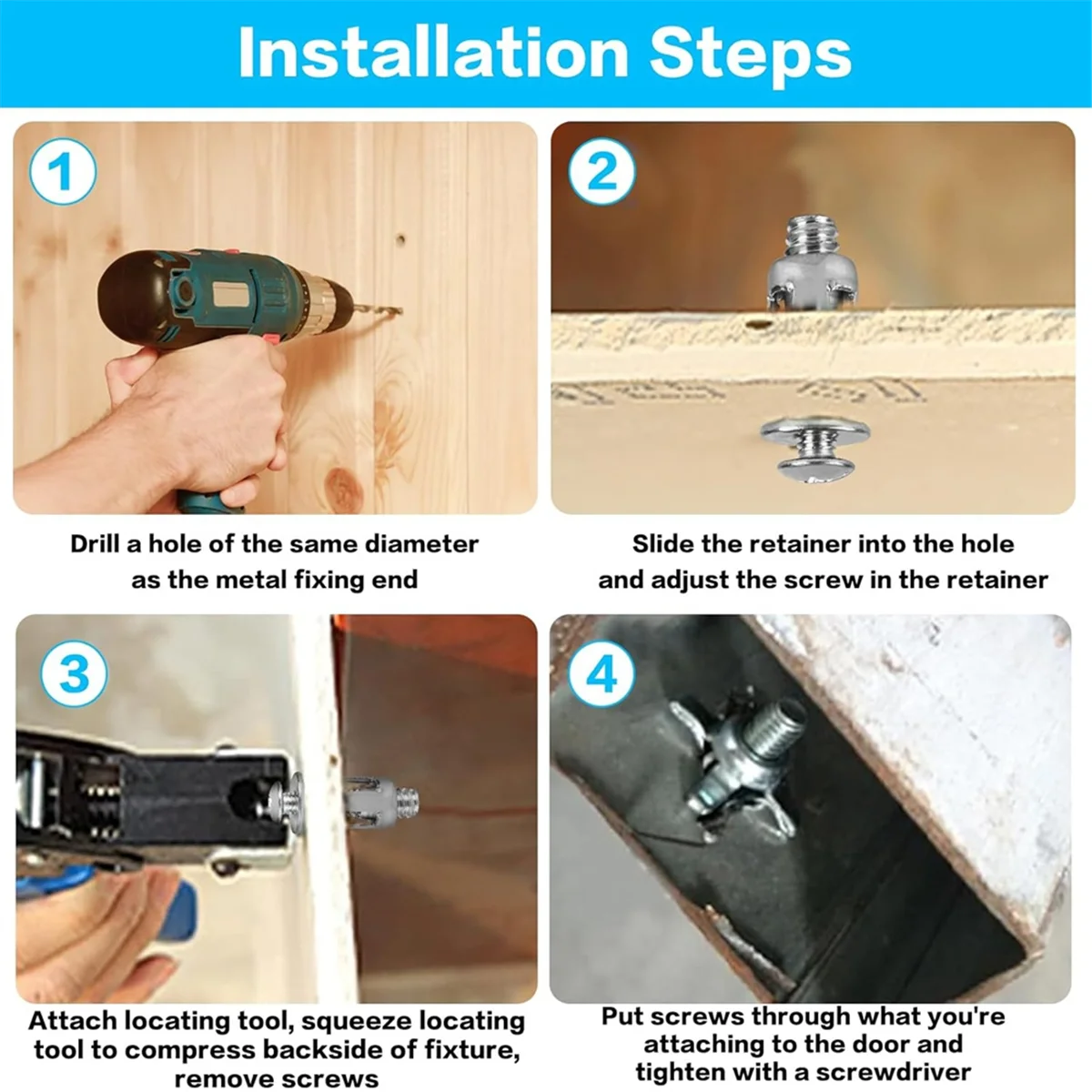 Installation Steps

1

Drill a hole of the same diameter as the metal fixing end

2

Slide the retainer into the hole and adjust the screw in the retainer

3

Attach locating tool, squeeze locating tool to compress backside of fixture, remove screws

4

Put screws through what you're attaching to the door and tighten with a screwdriver