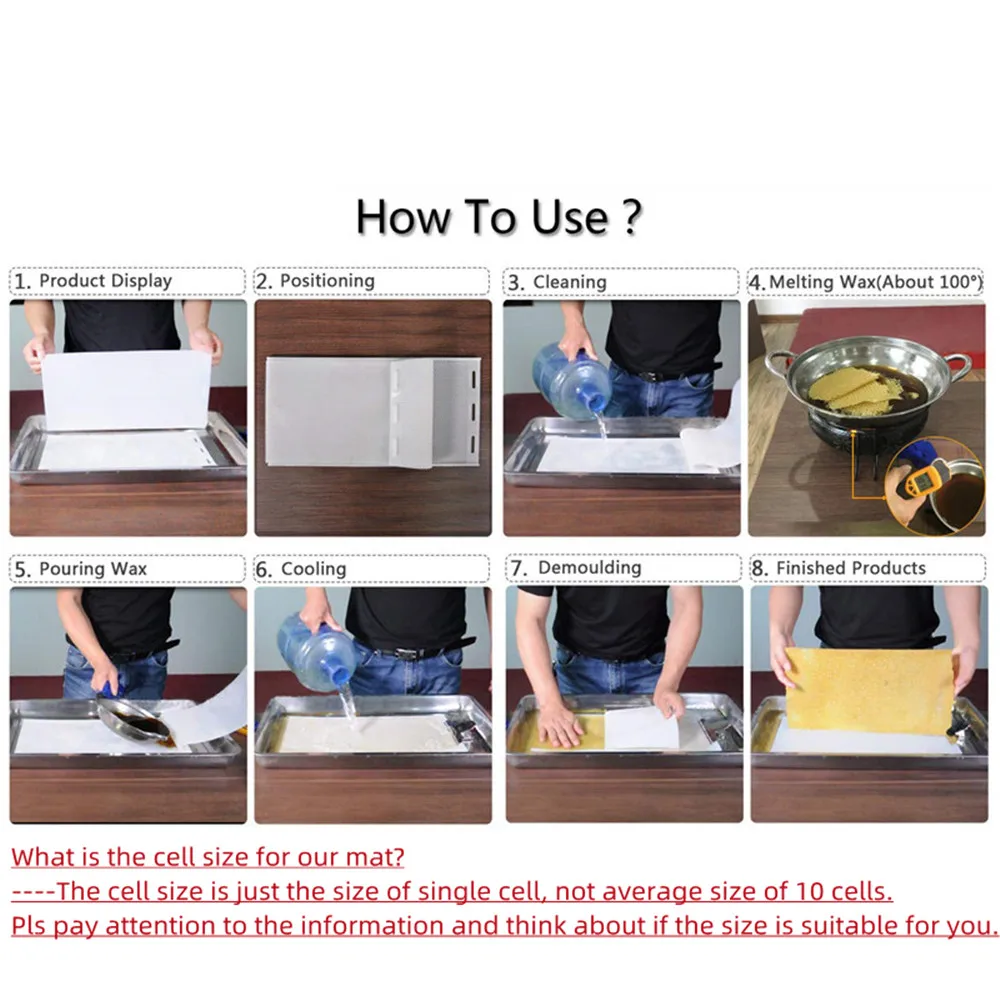 How To Use ?

1. Product Display

2. Positioning

3. Cleaning

4. Melting Wax(About 100°)

5. Pouring Wax

6. Cooling

7. Demoulding

8. Finished Products

What is the cell size for our mat?
----The cell size is just the size of single cell, not average size of 10 cells.
Pls pay attention to the information and think about if the size is suitable for you.