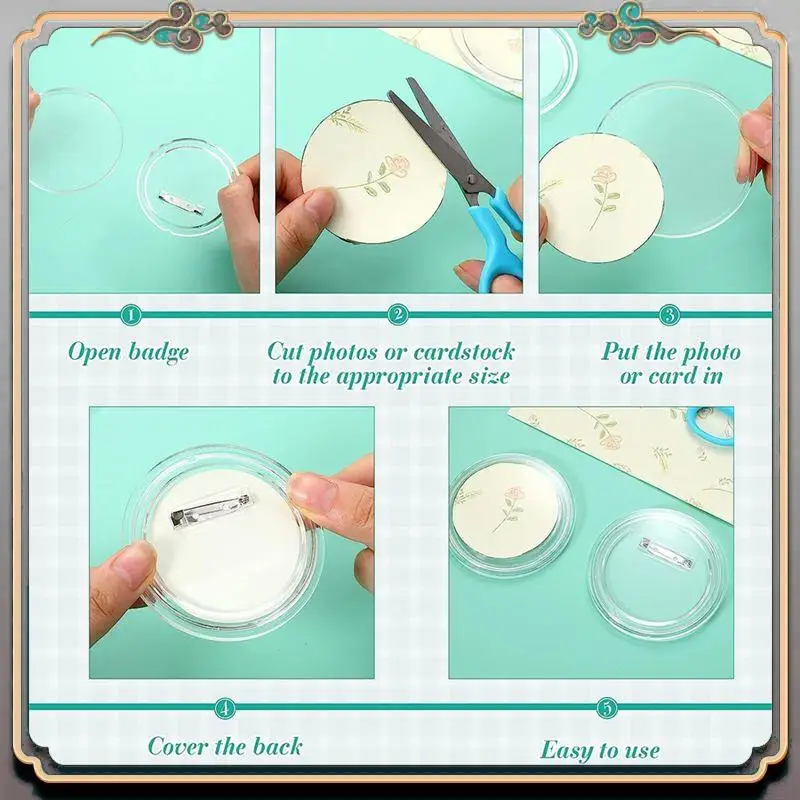 1
Open badge

2
Cut photos or cardstock to the appropriate size

3
Put the photo or card in

4
Cover the back

5
Easy to use