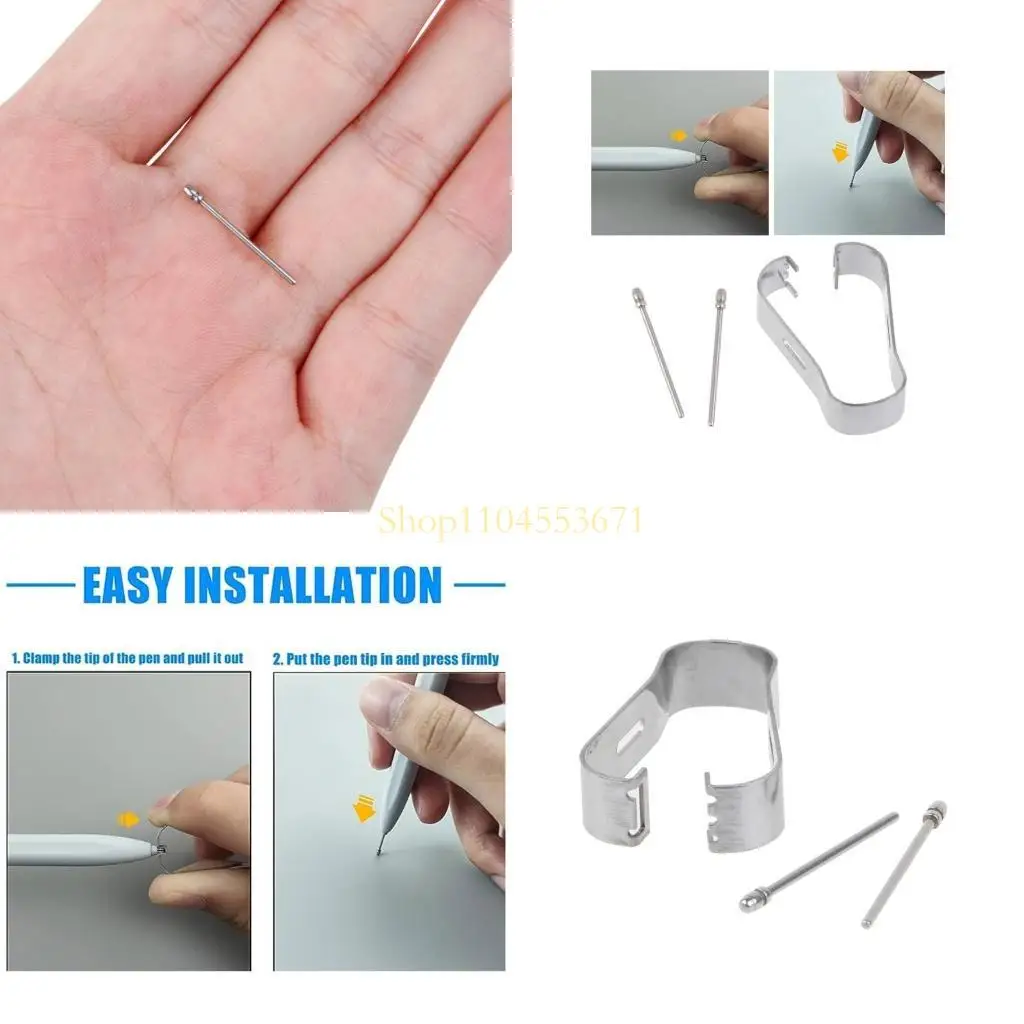 Shop1104553671

EASY INSTALLATION

1. Clamp the tip of the pen and pull it out

2. Put the pen tip in and press firmly