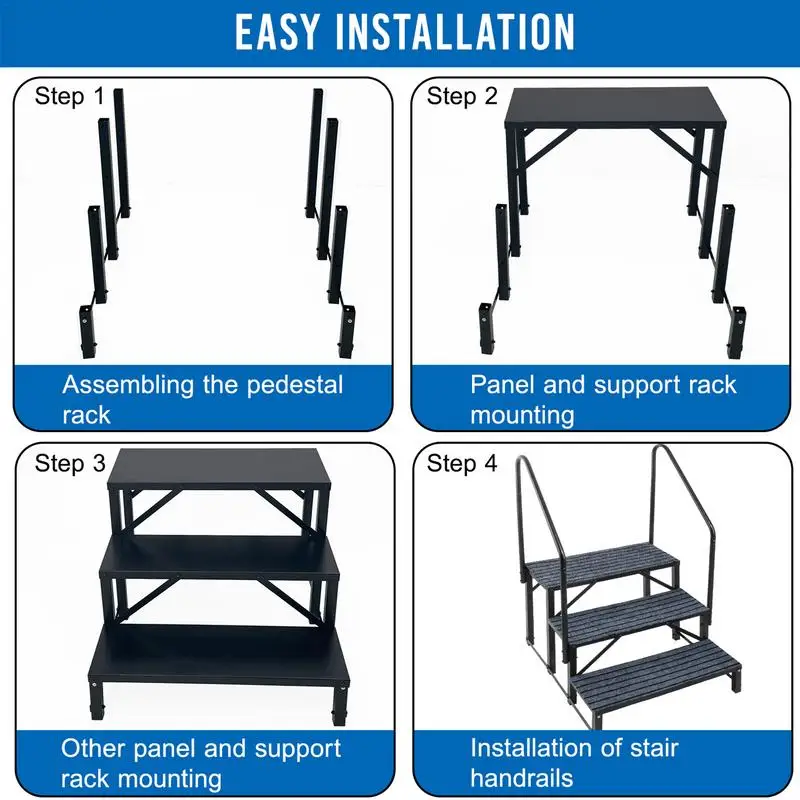 EASY INSTALLATION

Step 1

Assembling the pedestal rack

Step 2

Panel and support rack mounting

Step 3

Other panel and support rack mounting

Step 4

Installation of stair handrails