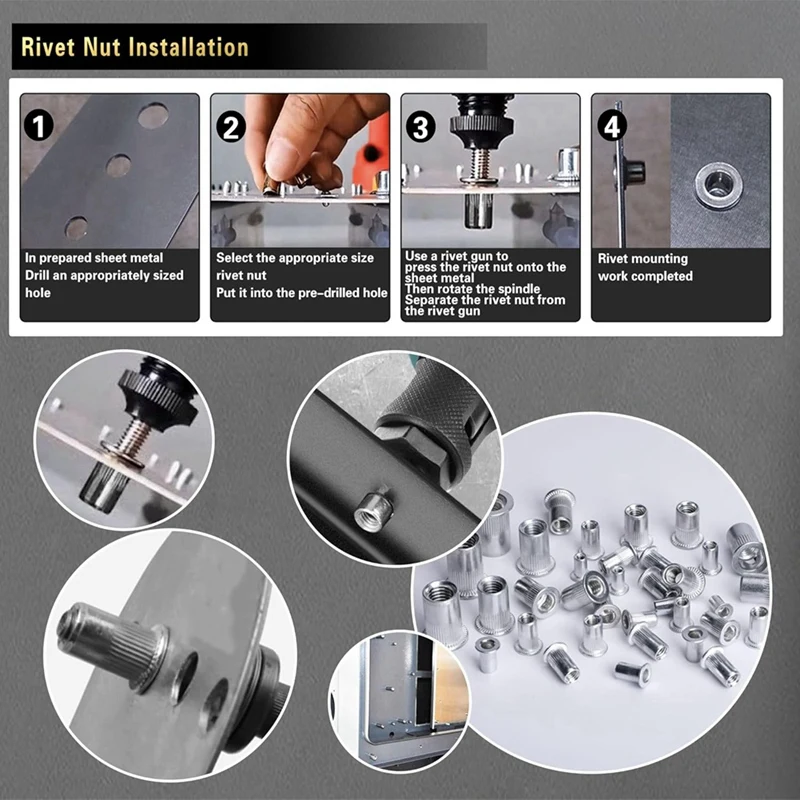 Rivet Nut Installation

1
In prepared sheet metal
Drill an appropriately sized hole

2
Select the appropriate size rivet nut
Put it into the pre-drilled hole

3
Use a rivet gun to press the rivet nut onto the sheet metal
Then rotate the spindle
Separate the rivet nut from the rivet gun

4
Rivet mounting work completed