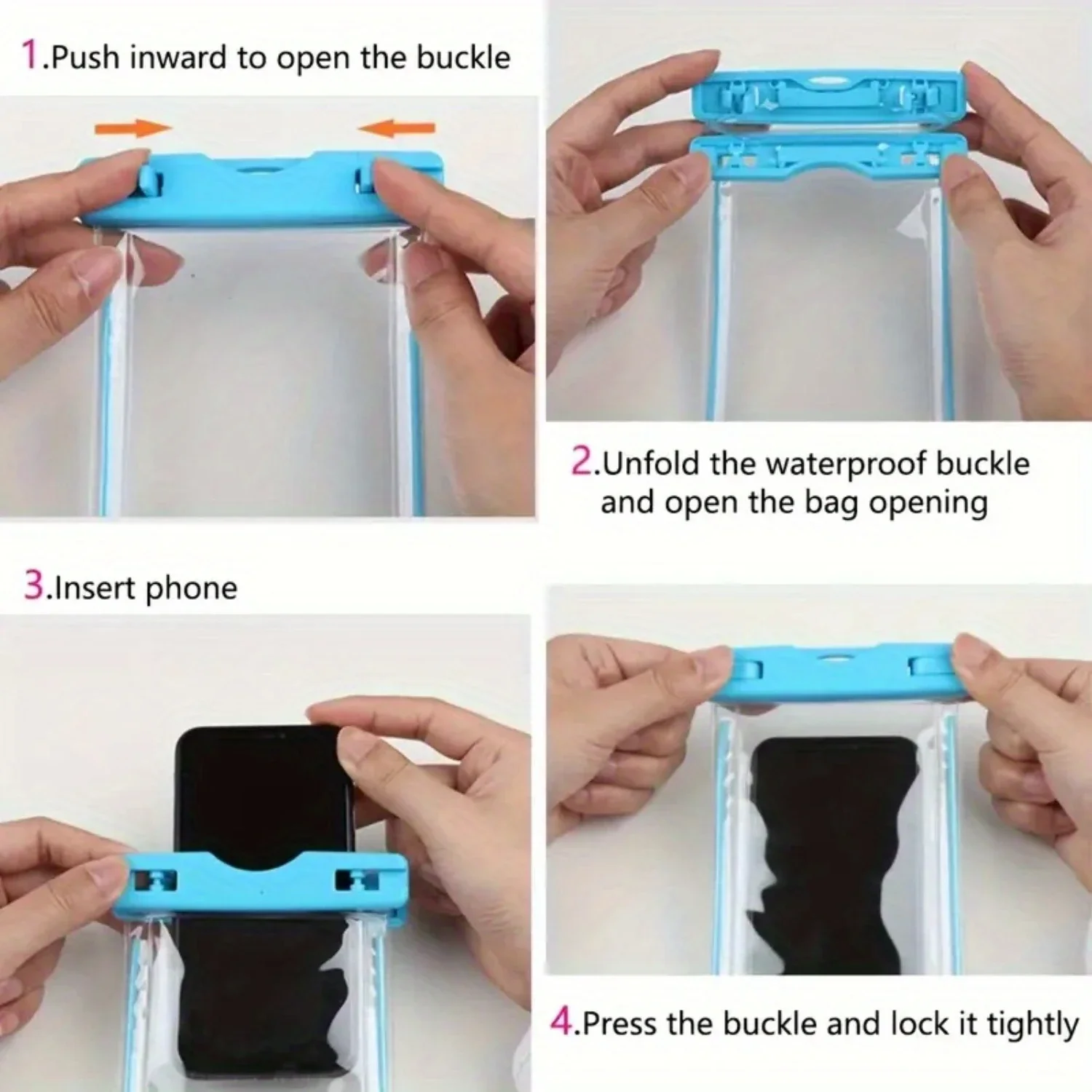 1.Push inward to open the buckle

2.Unfold the waterproof buckle and open the bag opening

3.Insert phone

4.Press the buckle and lock it tightly