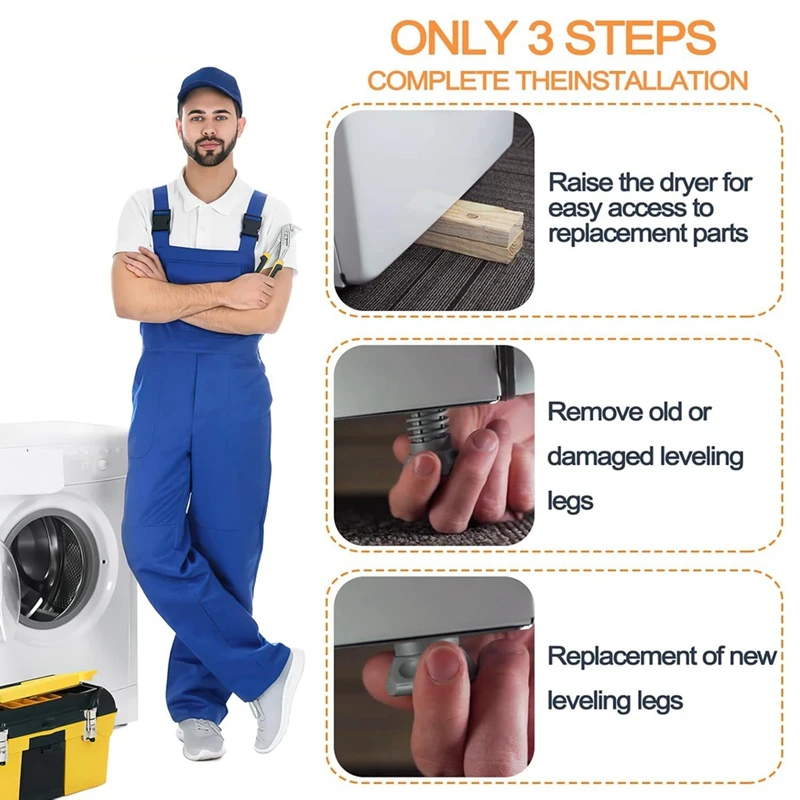 ONLY 3 STEPS
COMPLETE THEINSTALLATION

Raise the dryer for easy access to replacement parts

Remove old or damaged leveling legs

Replacement of new leveling legs