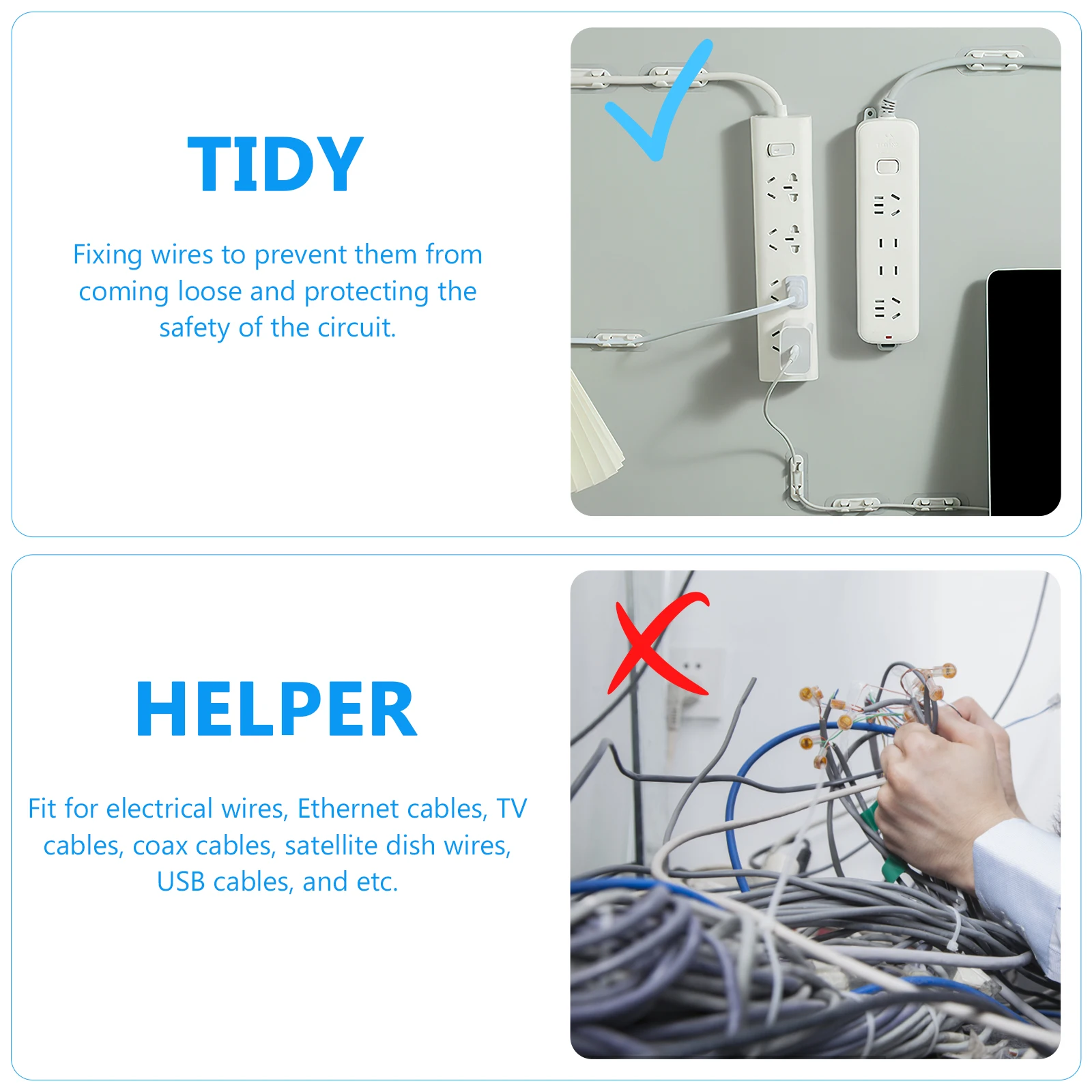 TIDY

Fixing wires to prevent them from coming loose and protecting the safety of the circuit.

HELPER

Fit for electrical wires, Ethernet cables, TV cables, coax cables, satellite dish wires, USB cables, and etc.