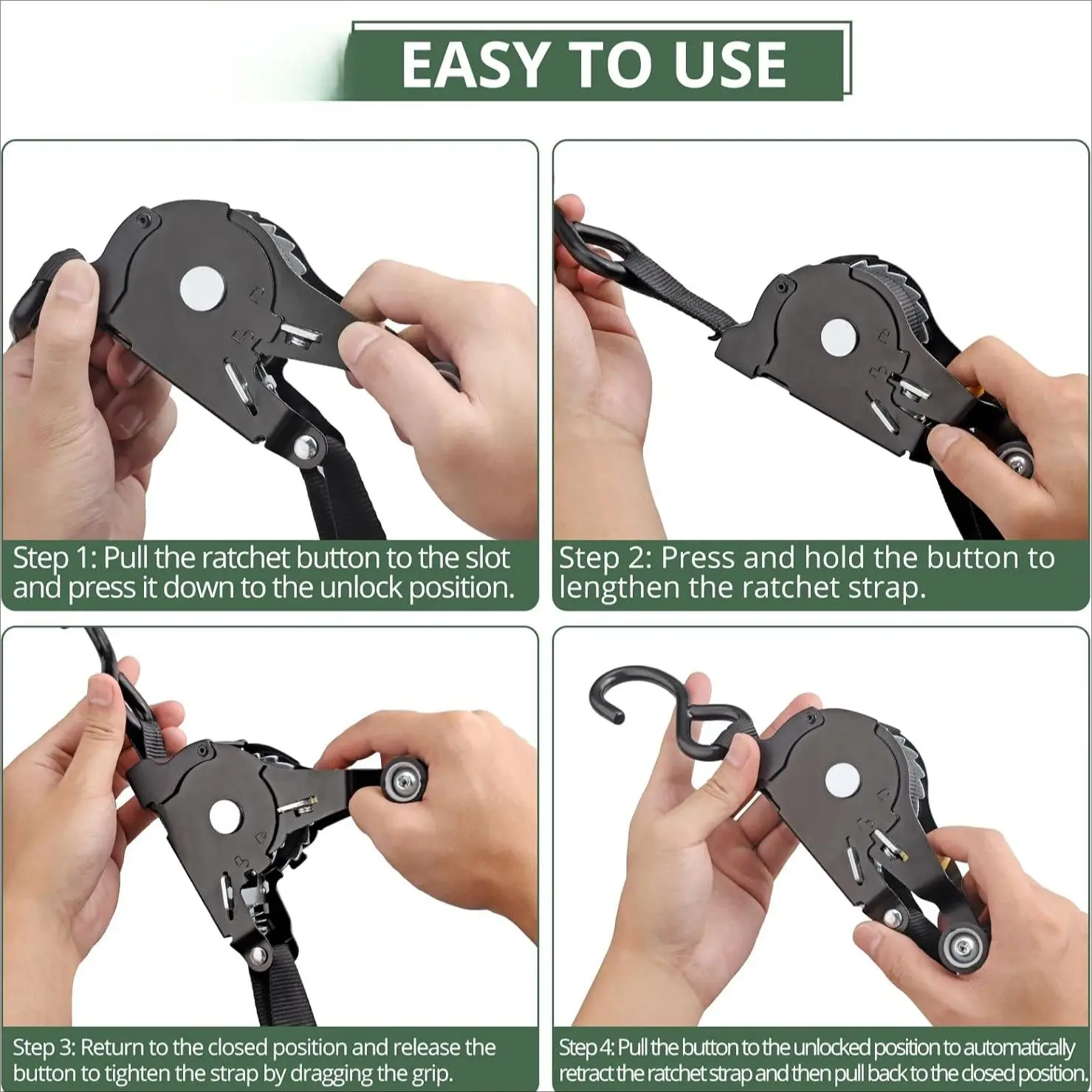 EASY TO USE

Step 1: Pull the ratchet button to the slot and press it down to the unlock position.

Step 2: Press and hold the button to lengthen the ratchet strap.

Step 3: Return to the closed position and release the button to tighten the strap by dragging the grip.

Step 4: Pull the button to the unlocked position to automatically retract the ratchet strap and then pull back to the closed position.