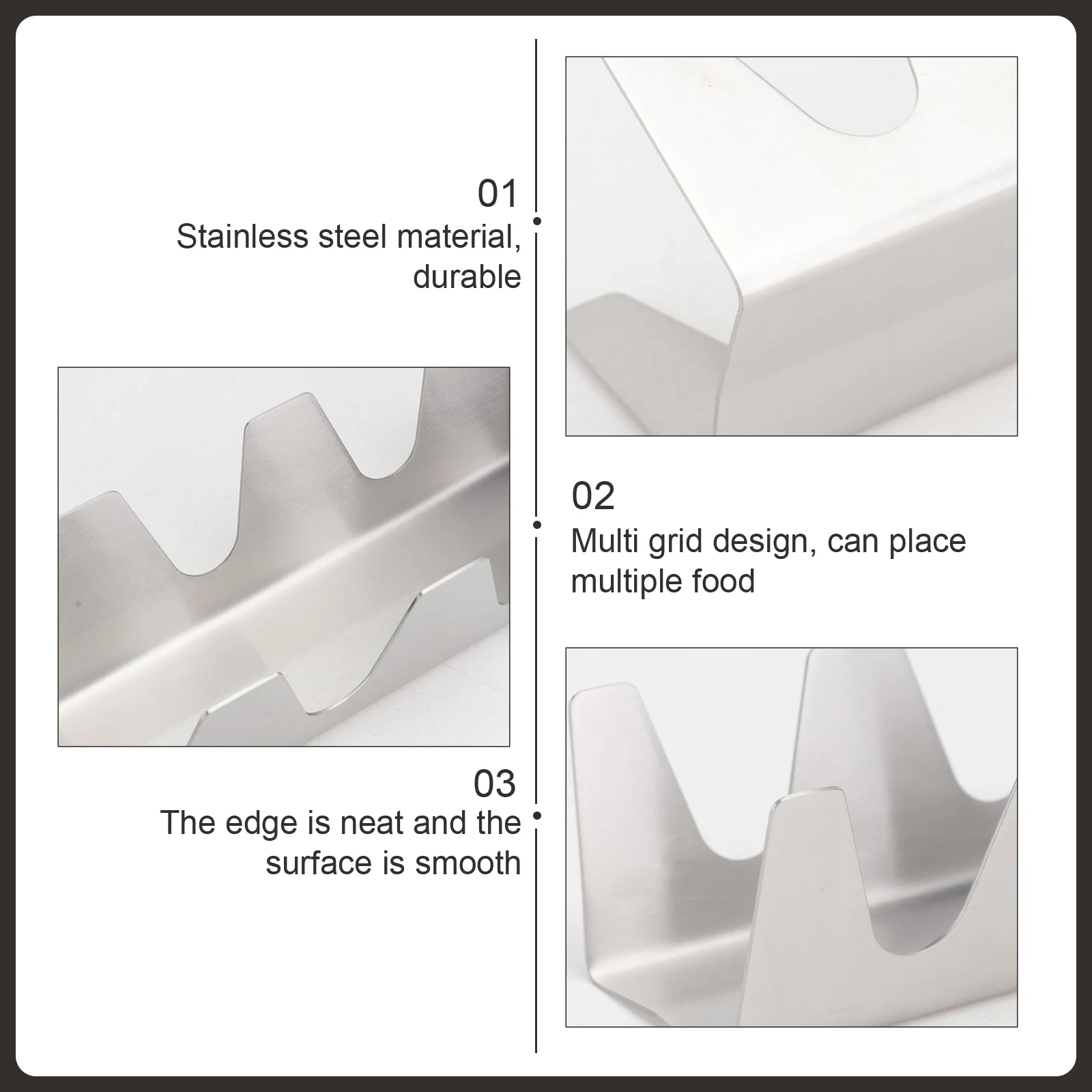 01
Stainless steel material, durable

02
Multi grid design, can place multiple food

03
The edge is neat and the surface is smooth