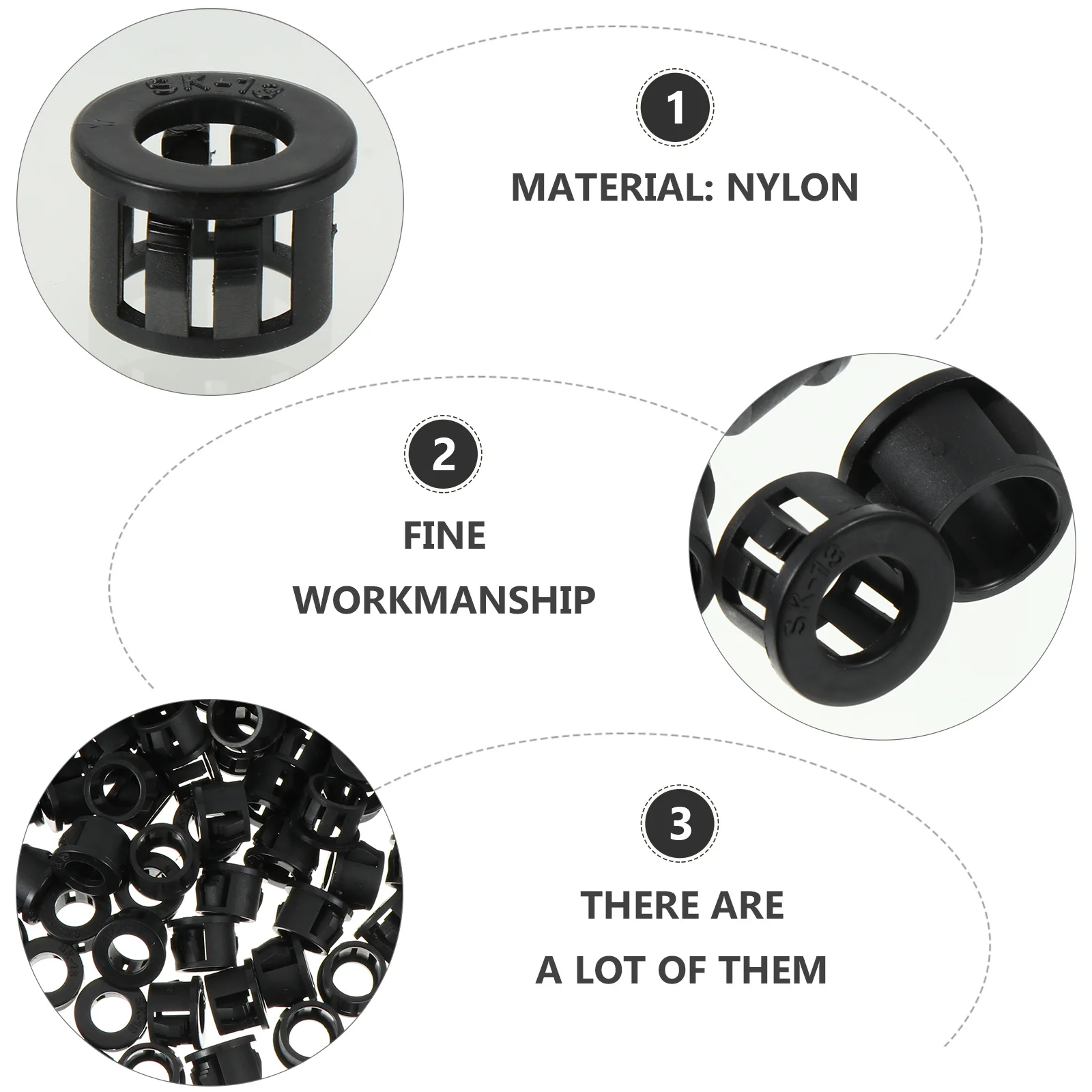 SK-13

1

MATERIAL: NYLON

2

FINE WORKMANSHIP

SK-13

3

THERE ARE A LOT OF THEM