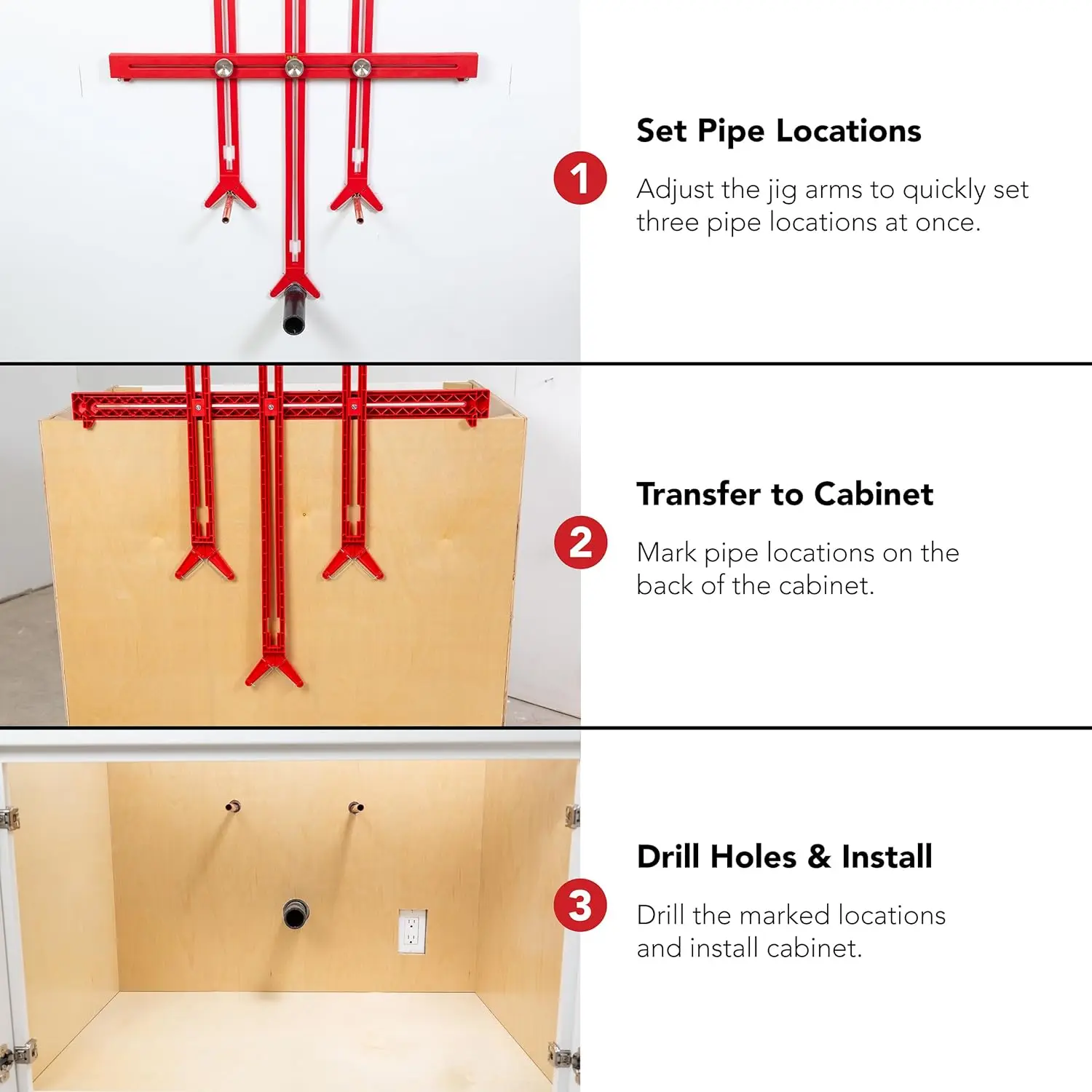 Set Pipe Locations

1

Adjust the jig arms to quickly set three pipe locations at once.

Transfer to Cabinet

2

Mark pipe locations on the back of the cabinet.

Drill Holes & Install

3

Drill the marked locations and install cabinet.