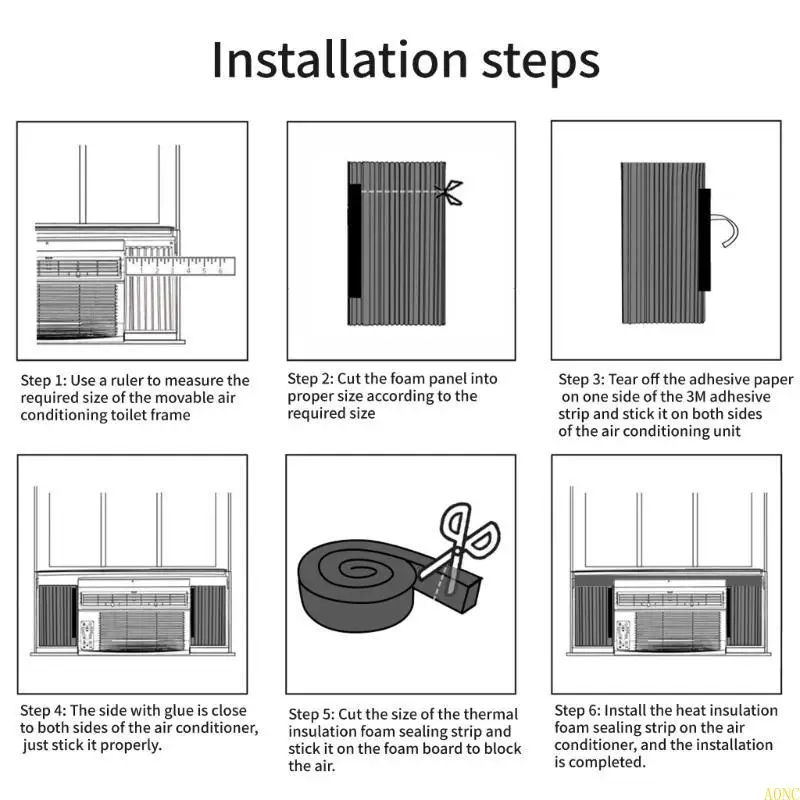 Installation steps

1 2 3 4 5 6

Step 1: Use a ruler to measure the required size of the movable air conditioning toilet frame

Step 2: Cut the foam panel into proper size according to the required size

Step 3: Tear off the adhesive paper on one side of the 3M adhesive strip and stick it on both sides of the air conditioning unit

Step 4: The side with glue is close to both sides of the air conditioner, just stick it properly.

Step 5: Cut the size of the thermal insulation foam sealing strip and stick it on the foam board to block the air.

Step 6: Install the heat insulation foam sealing strip on the air conditioner, and the installation is completed.

AONC