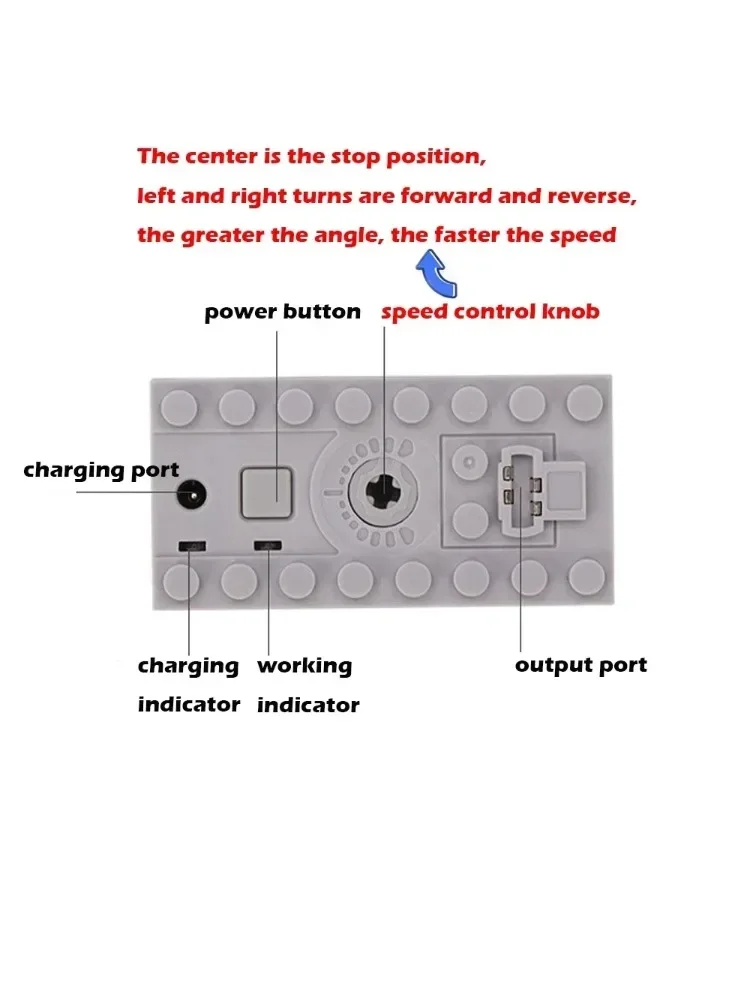 The center is the stop position,
left and right turns are forward and reverse,
the greater the angle, the faster the speed

power button speed control knob

charging port

charging indicator

working indicator

output port