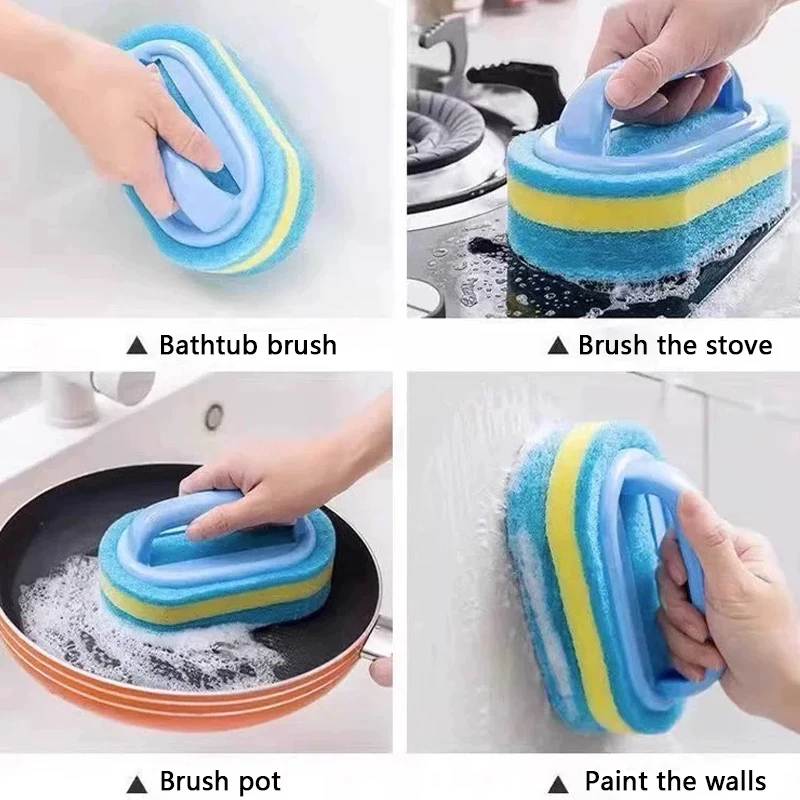 ▲ Bathtub brush

▲ Brush the stove

▲ Brush pot

▲ Paint the walls